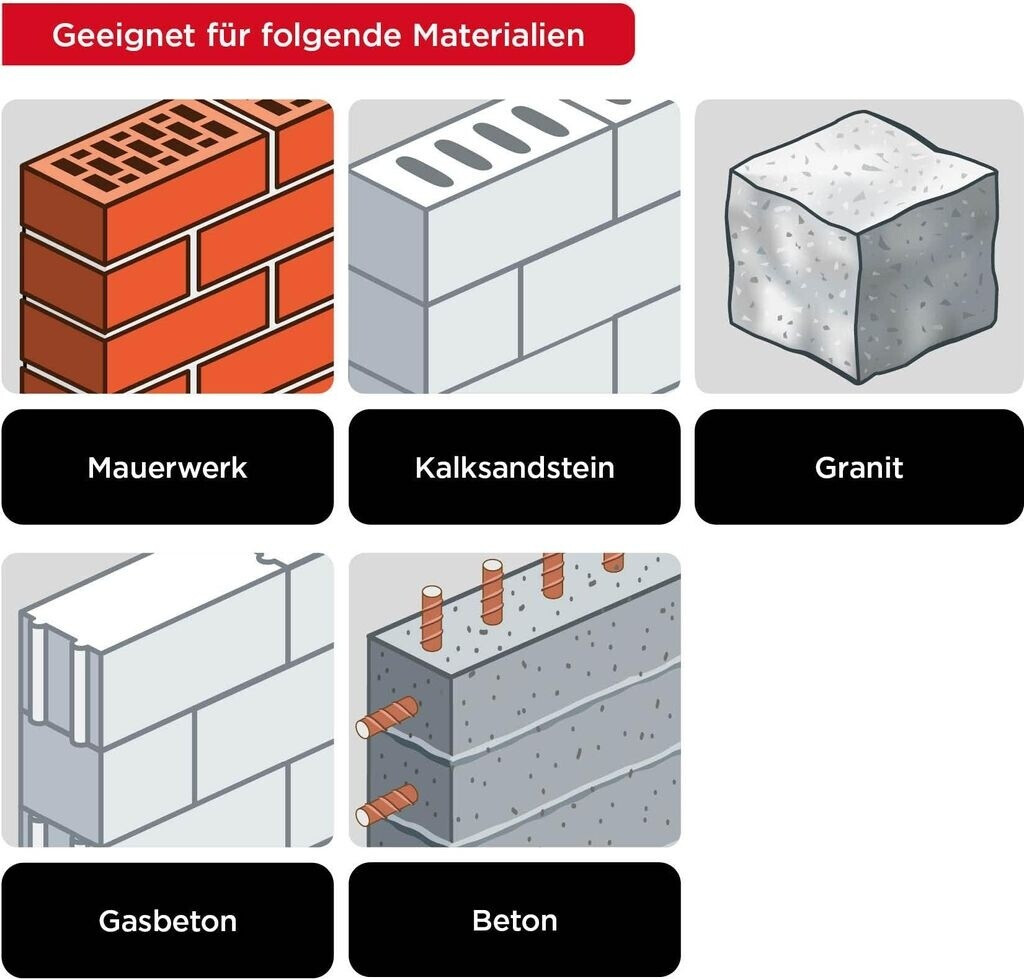 Geeignet für folgende Materialien

Mauerwerk

Kalksandstein

Granit

Gasbeton

Beton