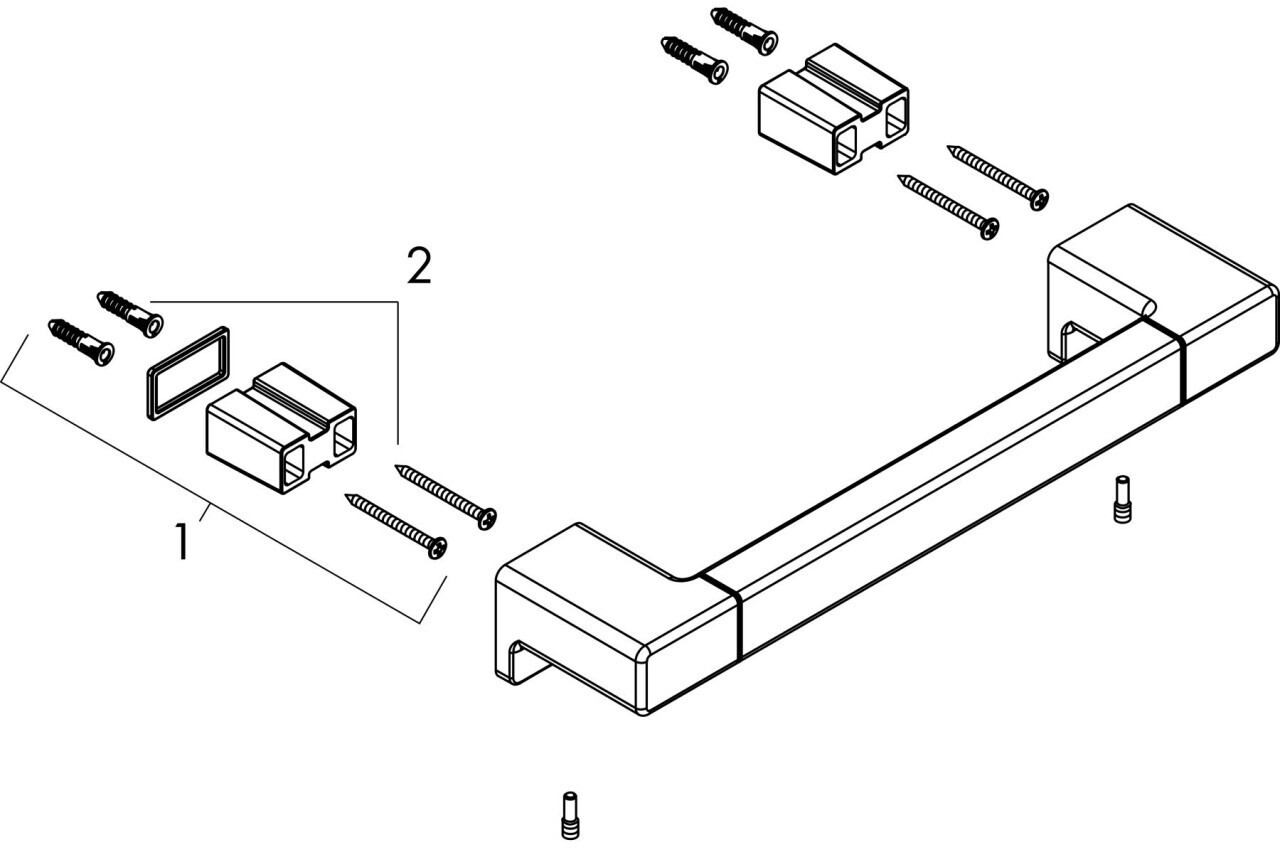 2

1