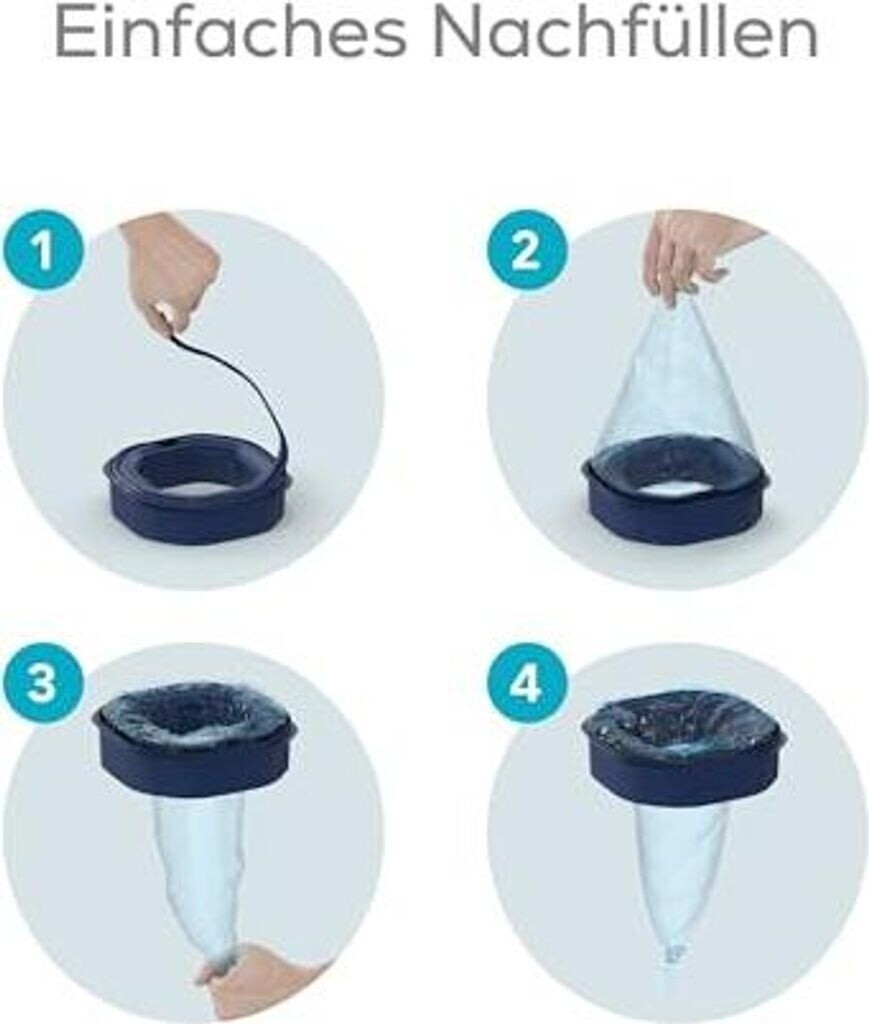 Einfaches Nachfüllen

1

2

3

4