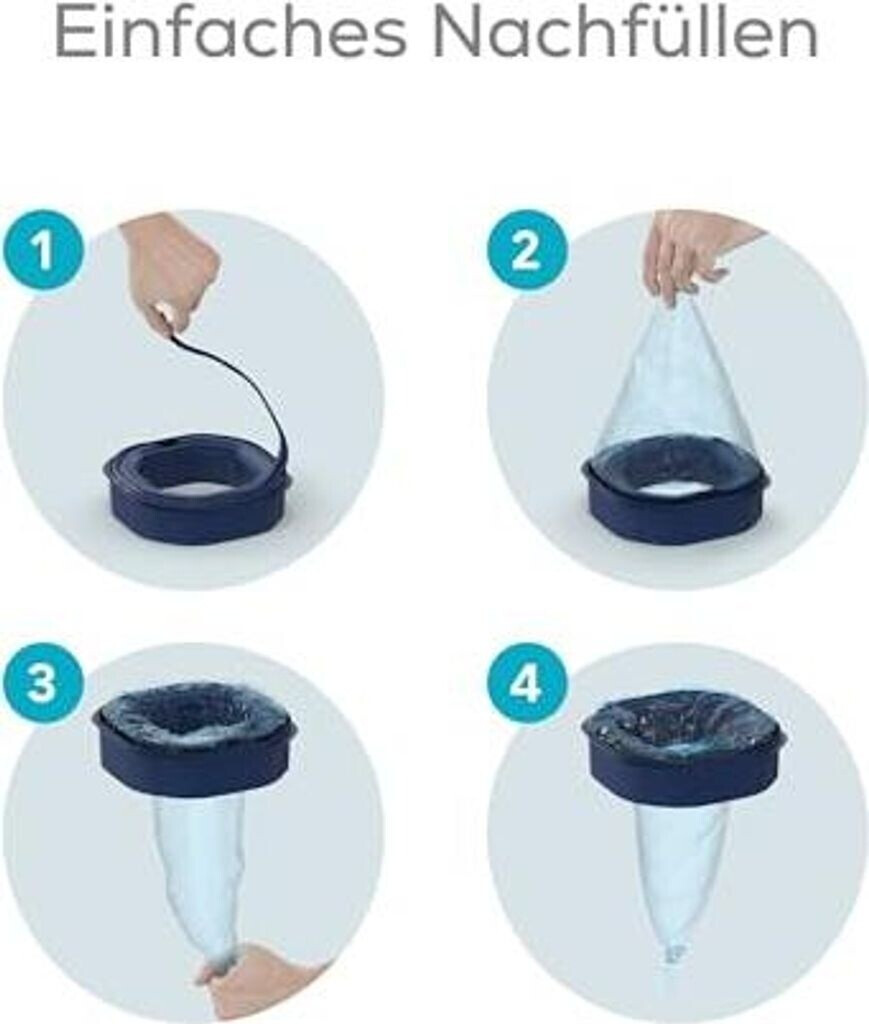 Einfaches Nachfüllen

1

2

3

4