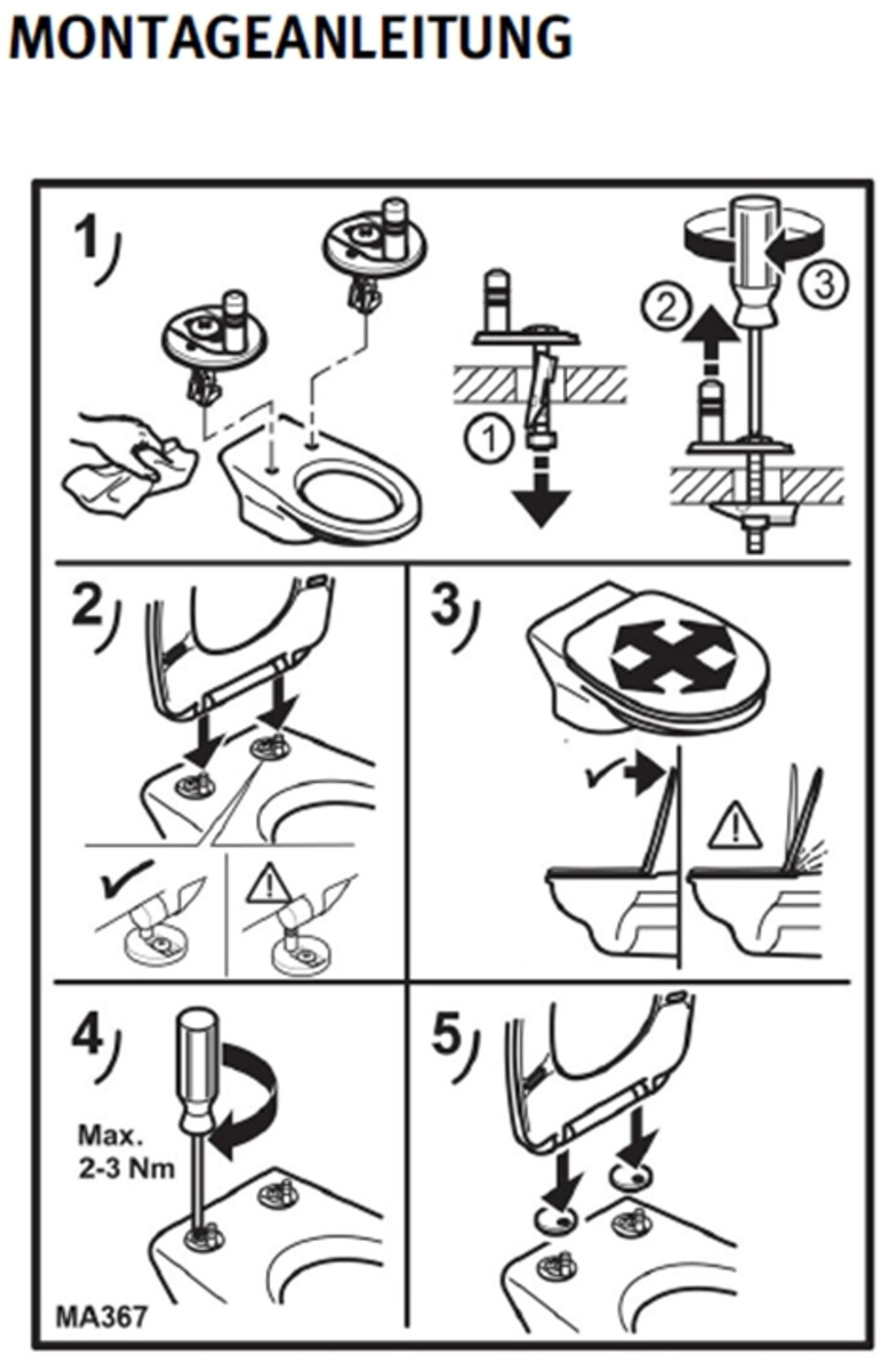 MONTAGEANLEITUNG

1)

1

2

3

2)

3)

4)

Max. 2-3 Nm

5)

MA367