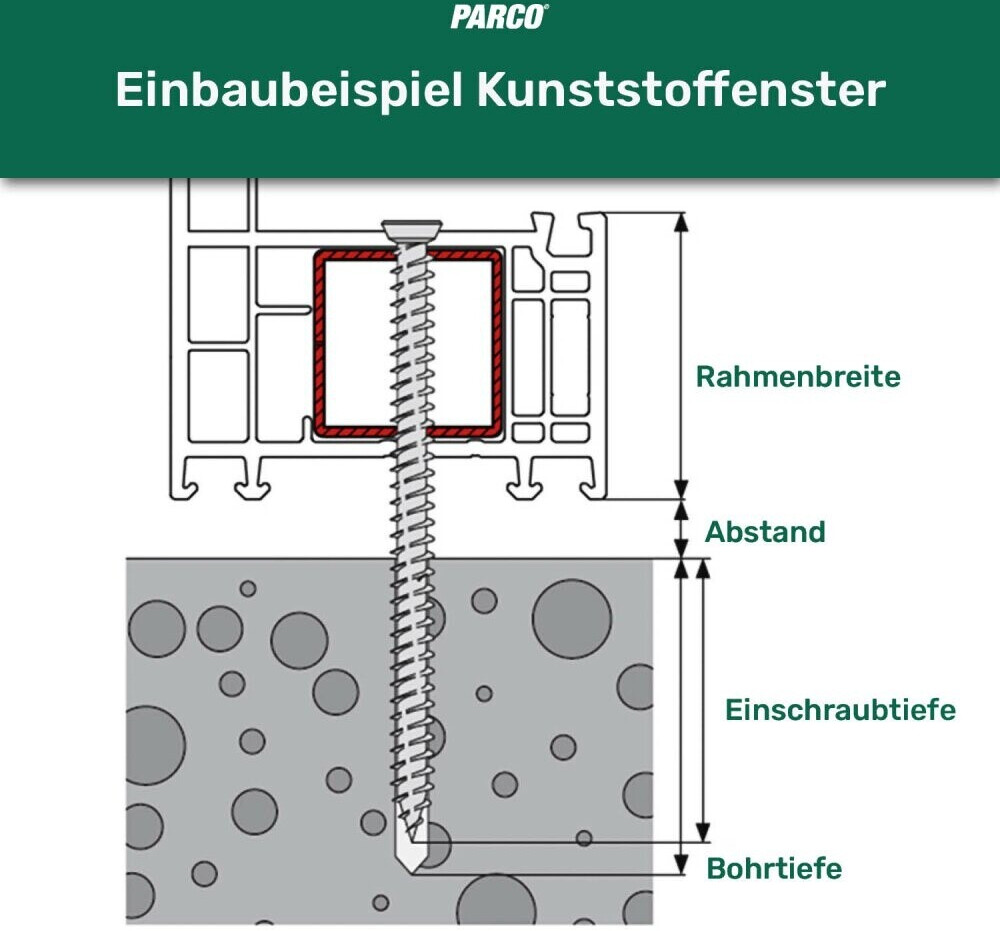 PARCO®

Einbaubeispiel Kunststoffenster

Rahmenbreite

Abstand

Einschraubtiefe

Bohrtiefe