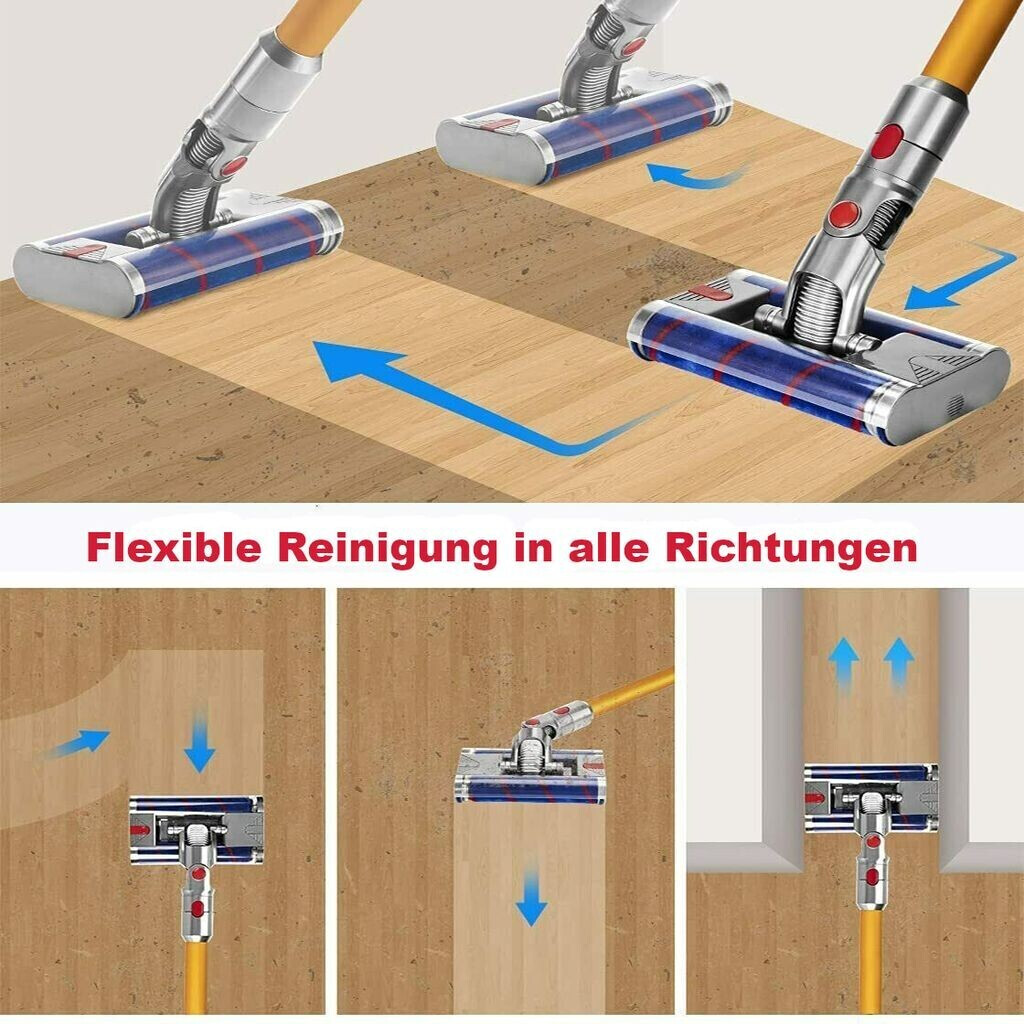 Flexible Reinigung in alle Richtungen