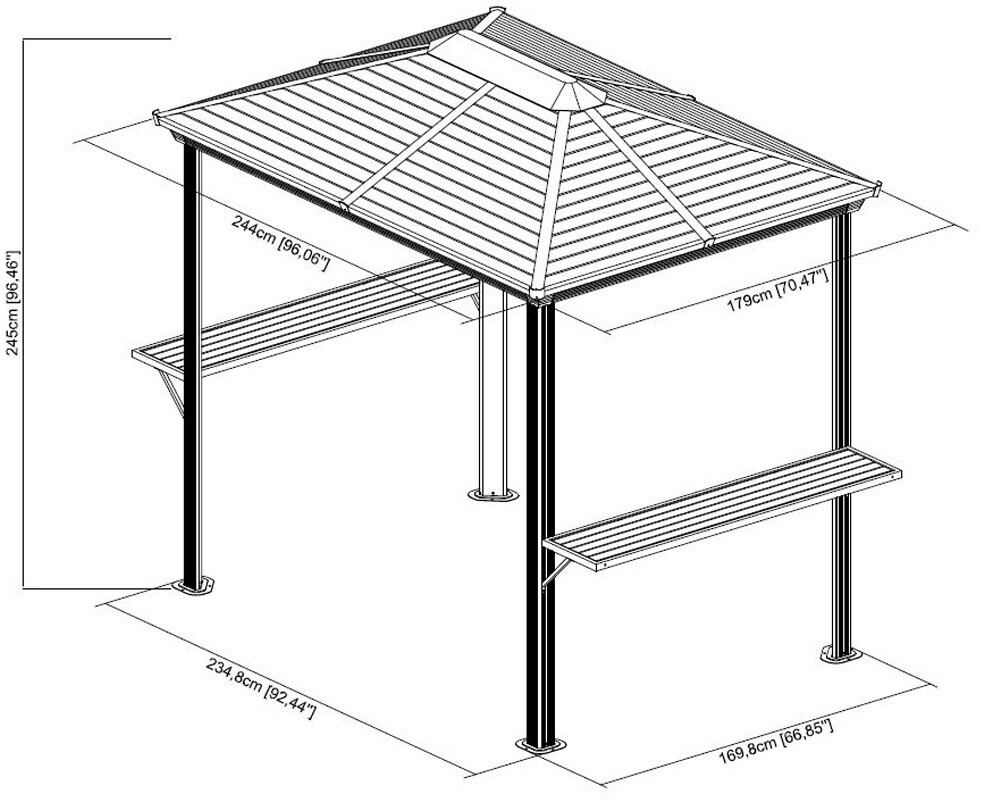 245cm [96,46"]

244cm [96,06"]

179cm [70,47"]

234,8cm [92,44"]

169,8cm [66,85"]