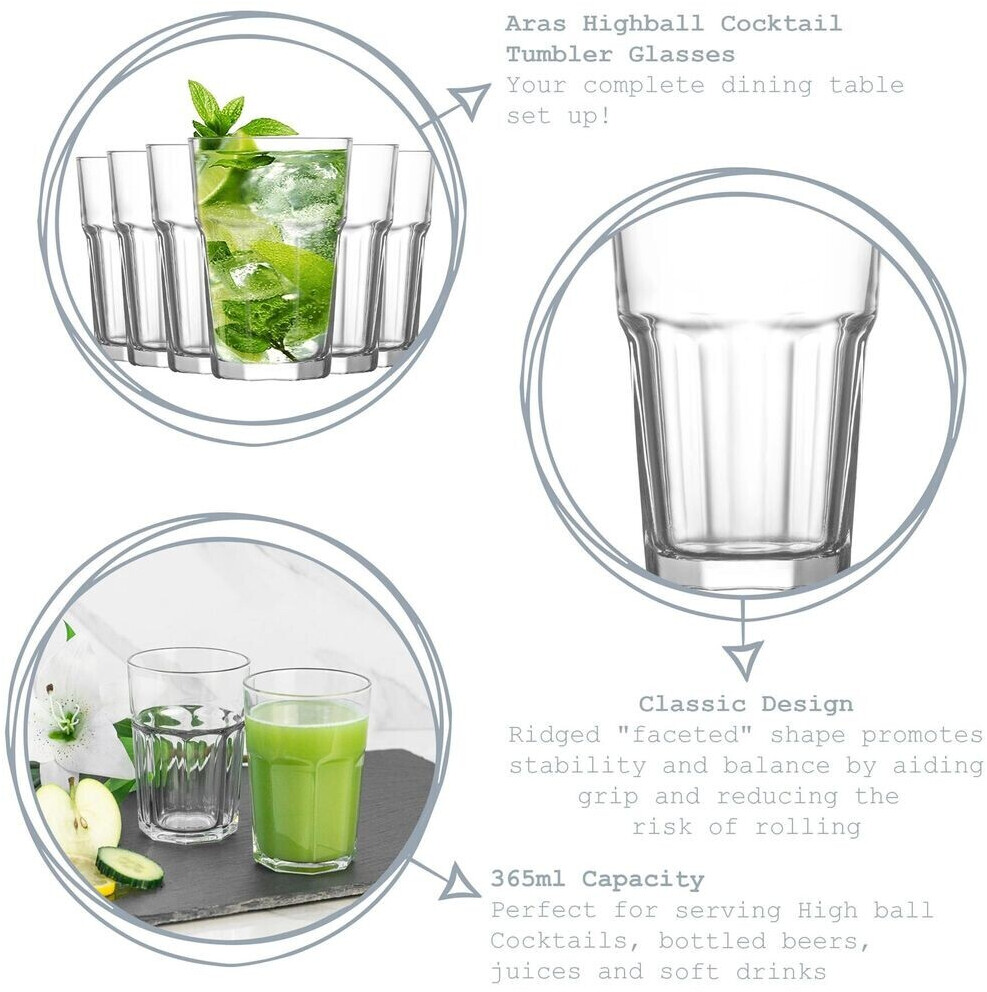 Aras Highball Cocktail Tumbler Glasses
Your complete dining table set up!

Classic Design
Ridged "faceted" shape promotes stability and balance by aiding grip and reducing the risk of rolling

365ml Capacity
Perfect for serving High ball Cocktails, bottled beers, juices and soft drinks