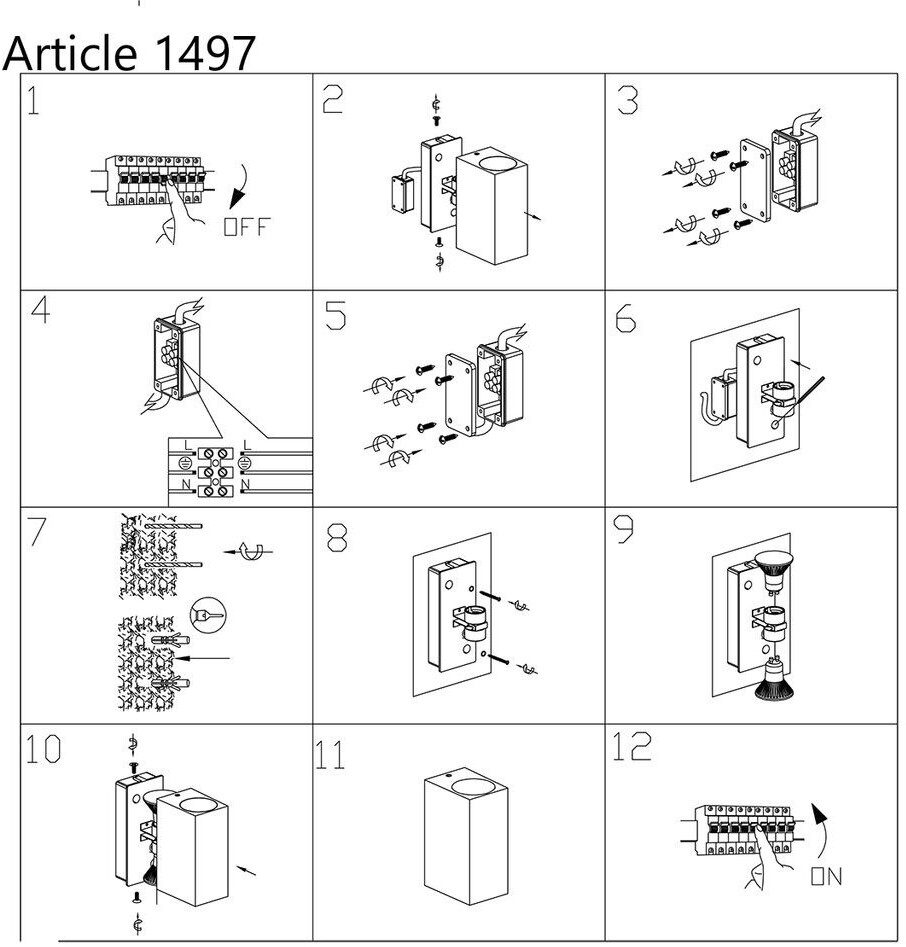 Article 1497

1

OFF

2

3

4

L
L
N
N

5

6

7

8

9

10

11

12

ON