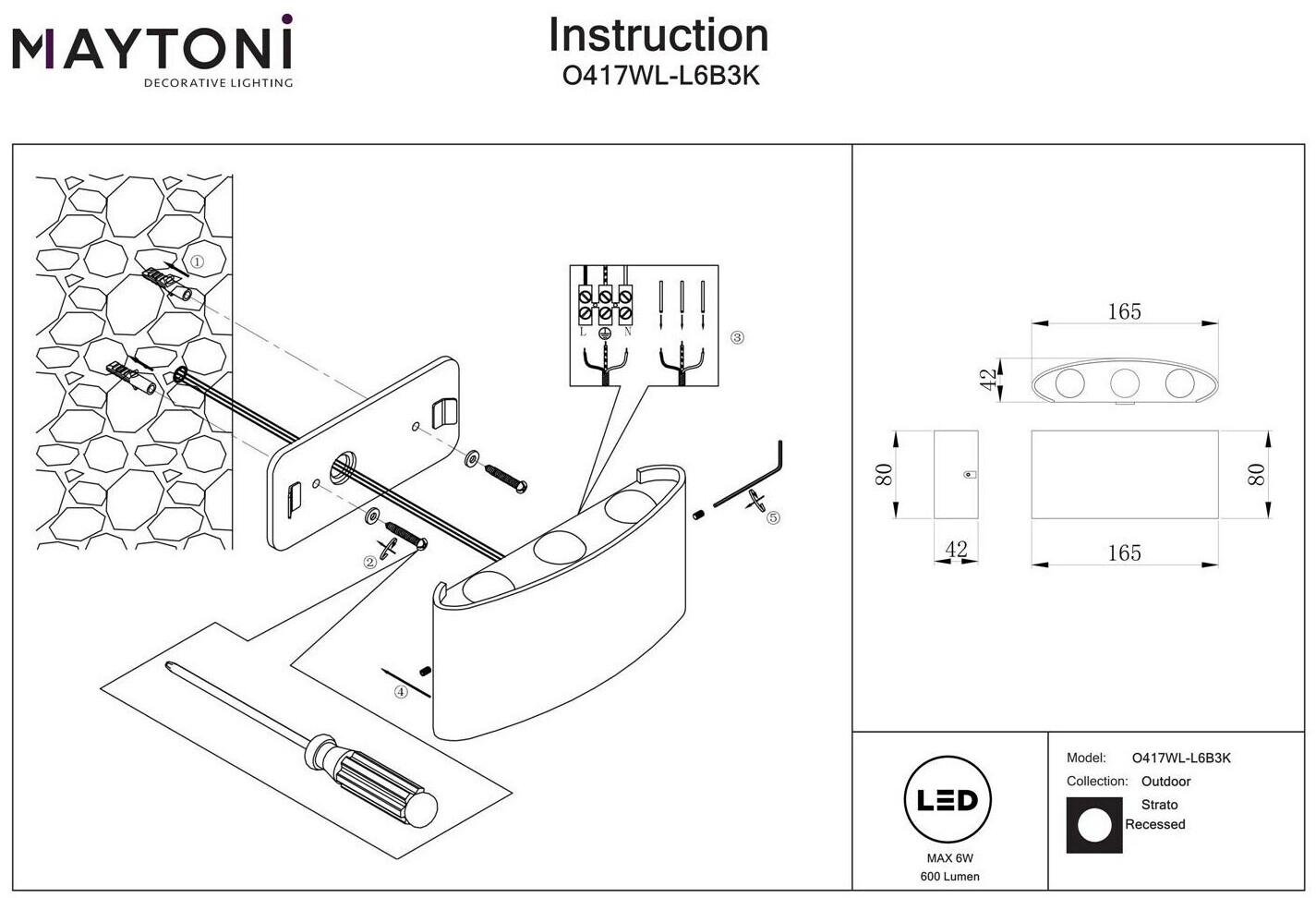 MAYTONI
DECORATIVE LIGHTING

Instruction
O417WL-L6B3K

①

L N

③

②

⑤

④

165

42

80

80

42

165

LED
MAX 6W
600 Lumen

Model: O417WL-L6B3K
Collection: Outdoor
Strato
Recessed