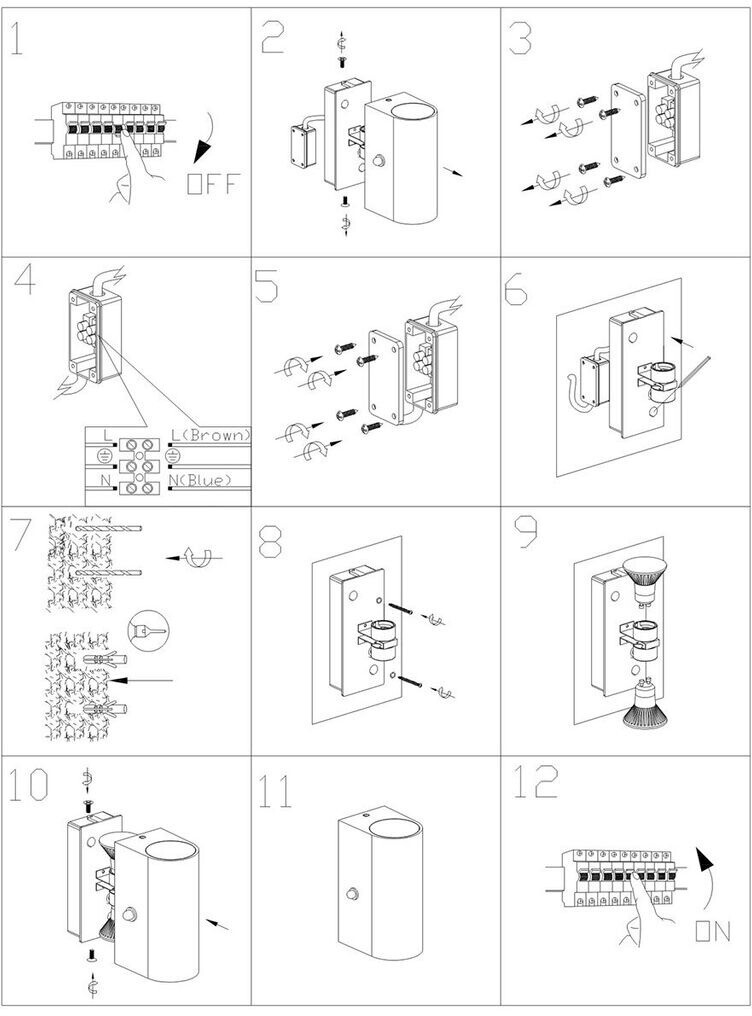 1
OFF

2

3

4
L
L(Brown)
N
N(Blue)

5

6

7

8

9

10

11

12
ON