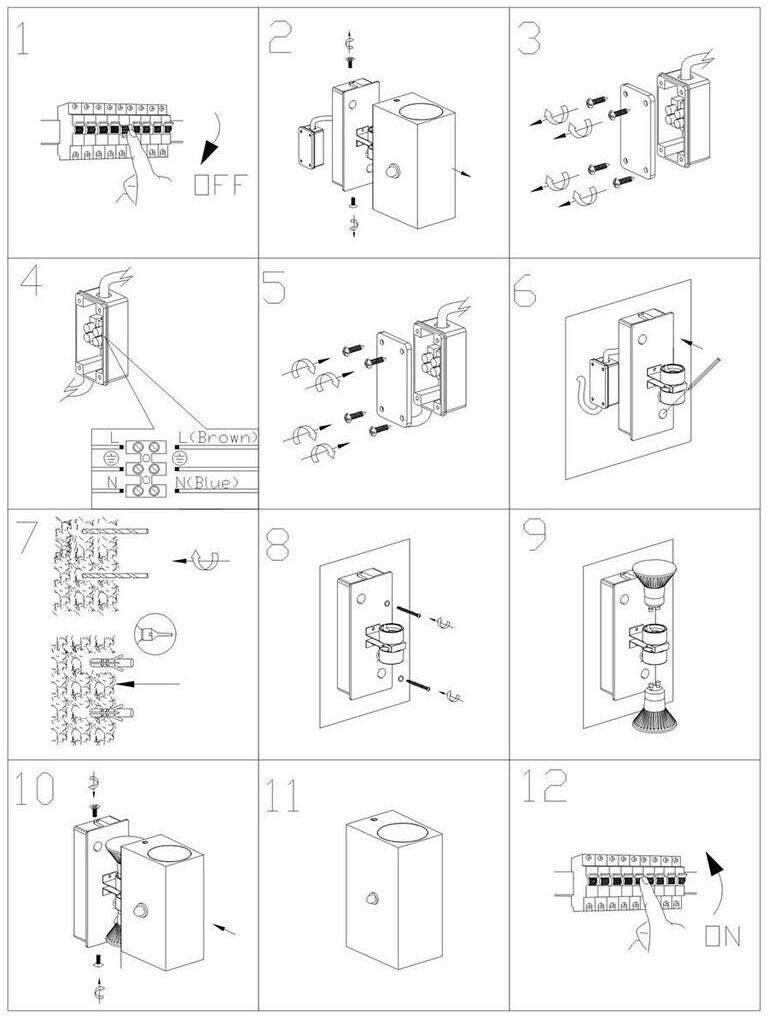 1

OFF

2

3

4

L
L(Brown)
N
N(Blue)

5

6

7

8

9

10

11

12

ON