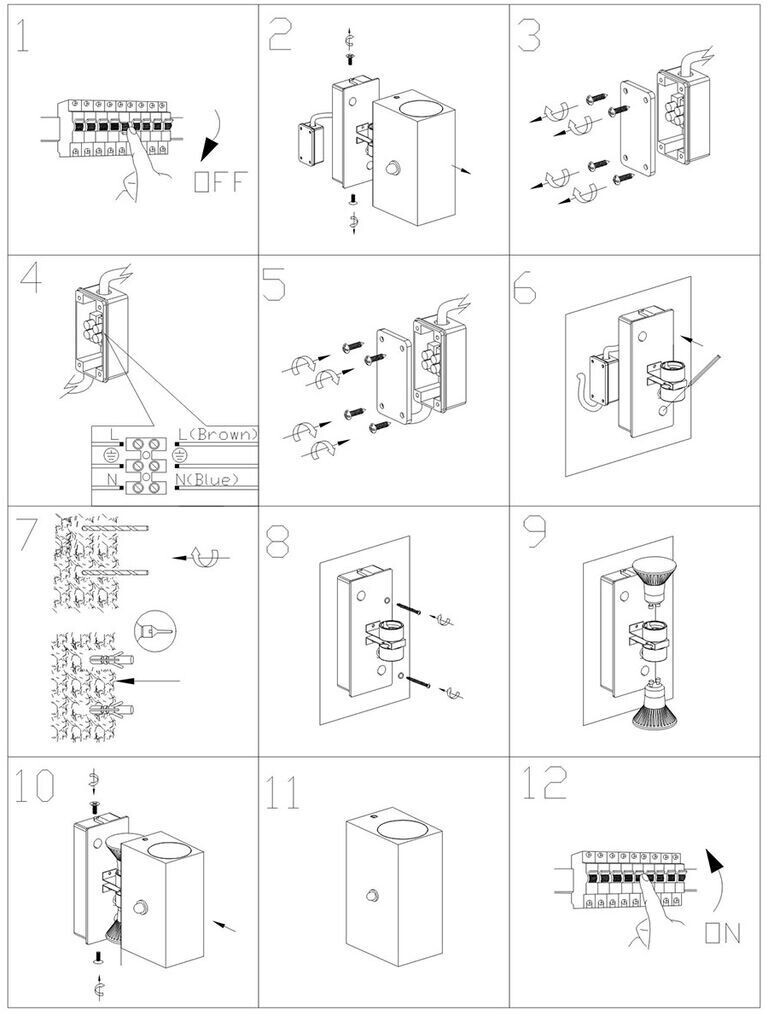 1

OFF

2

3

4

L
L(Brown)
N
N(Blue)

5

6

7

8

9

10

11

12

ON