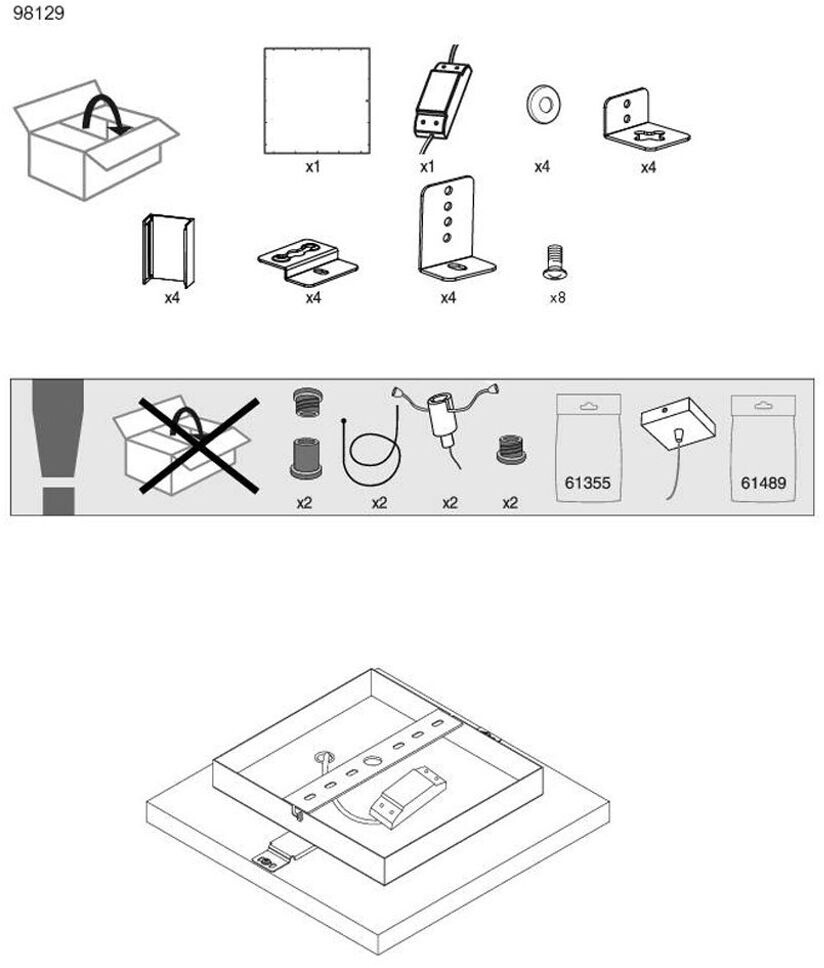 98129

x1
x1
x4
x4
x4
x4
x4
x8

x2
x2
x2
x2
61355
61489