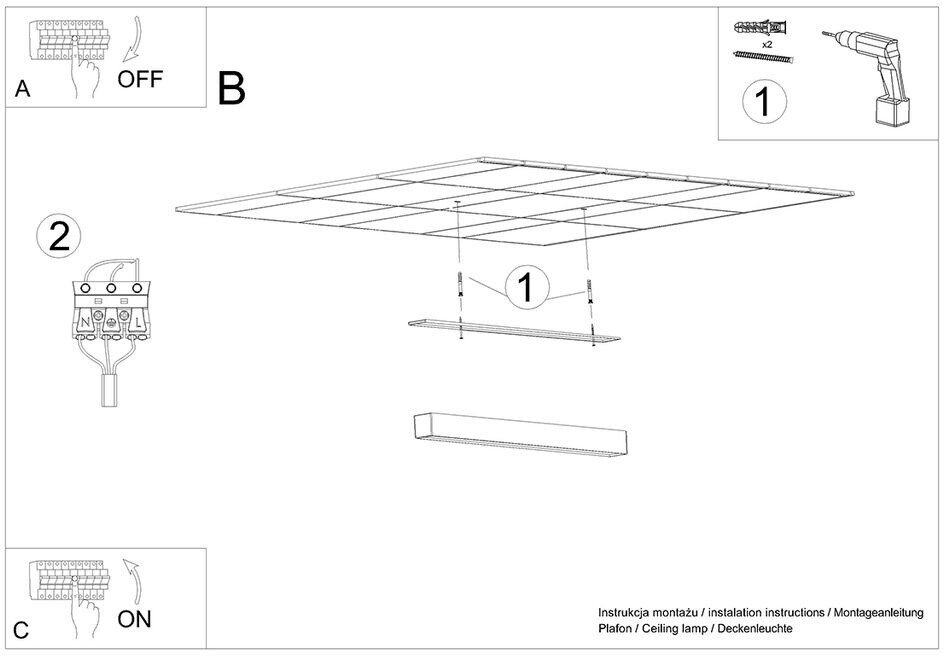 A
OFF

B

x2
1

2

N L

1

C
ON

Instrukcja montażu / instalation instructions / Montageanleitung
Plafon / Ceiling lamp / Deckenleuchte