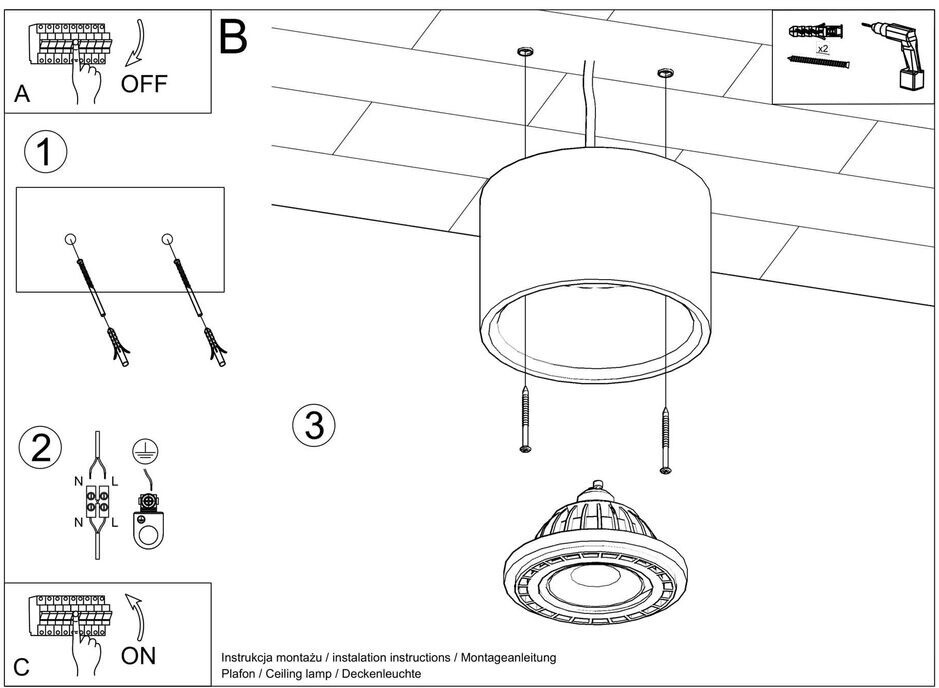 A
OFF

B

x2

1

2

N L
N L

3

C
ON

Instrukcja montażu / instalation instructions / Montageanleitung
Plafon / Ceiling lamp / Deckenleuchte