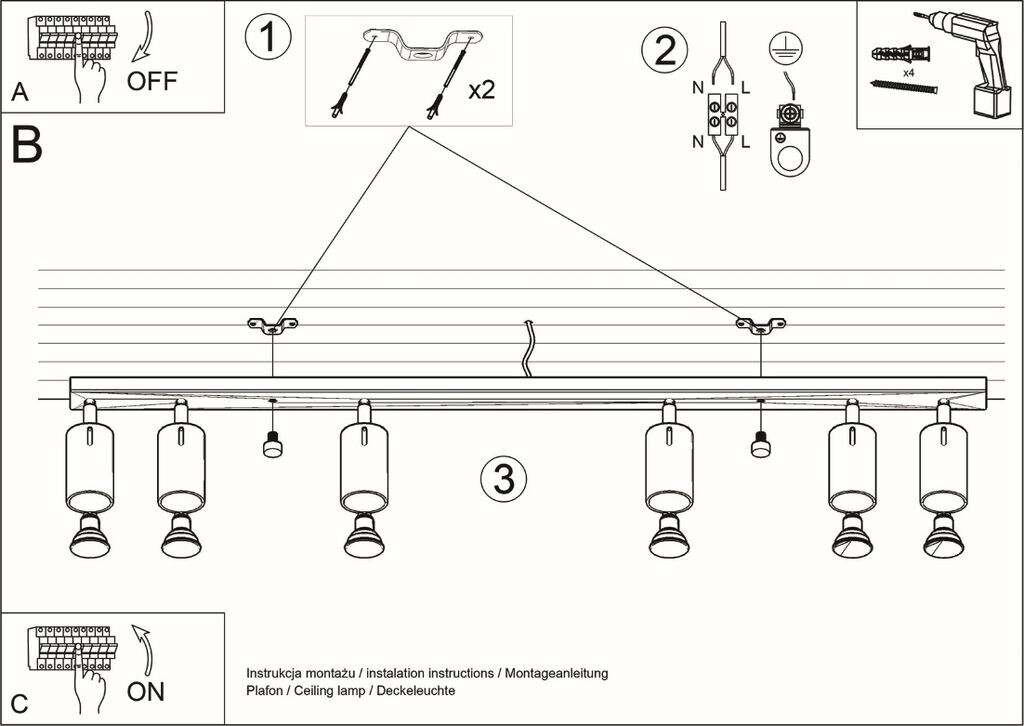 A
OFF

1

x2

2

N L

N L

x4

B

3

C
ON

Instrukcja montażu / instalation instructions / Montageanleitung
Plafon / Ceiling lamp / Deckeleuchte