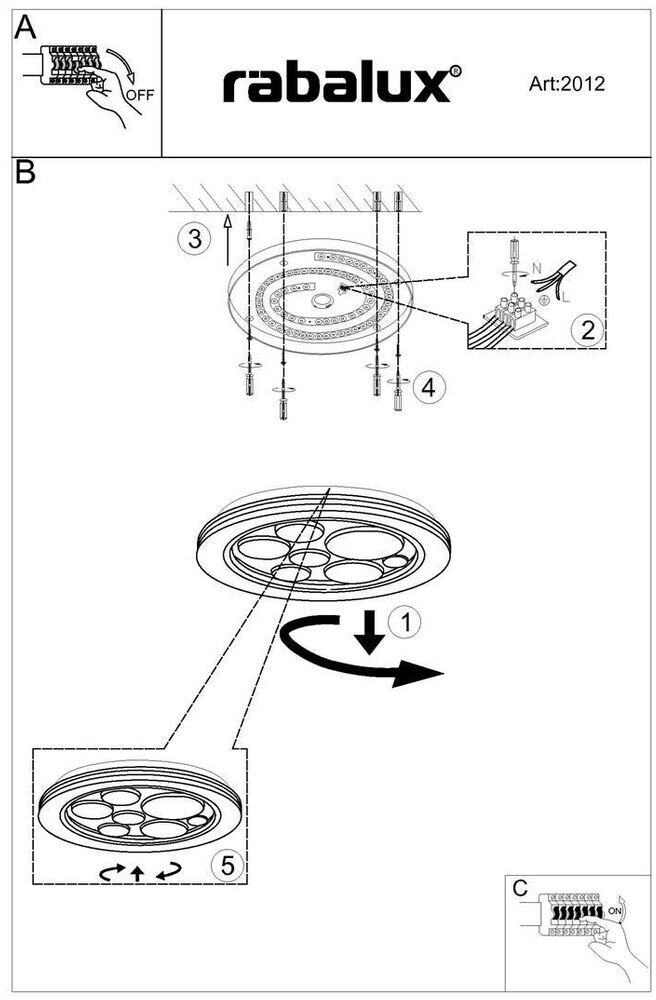 A

OFF

rabalux®

Art:2012

B

3

N

L

2

4

1

5

C

ON