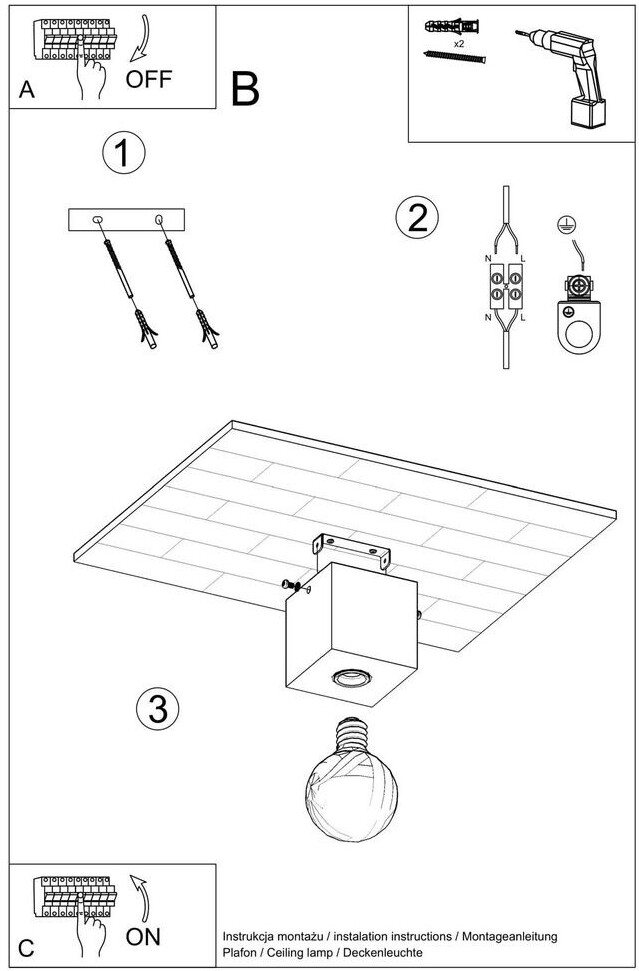 A
OFF
B
x2
1
2
N
L
N
L
3
C
ON
Instrukcja montażu / instalation instructions / Montageanleitung
Plafon / Ceiling lamp / Deckenleuchte