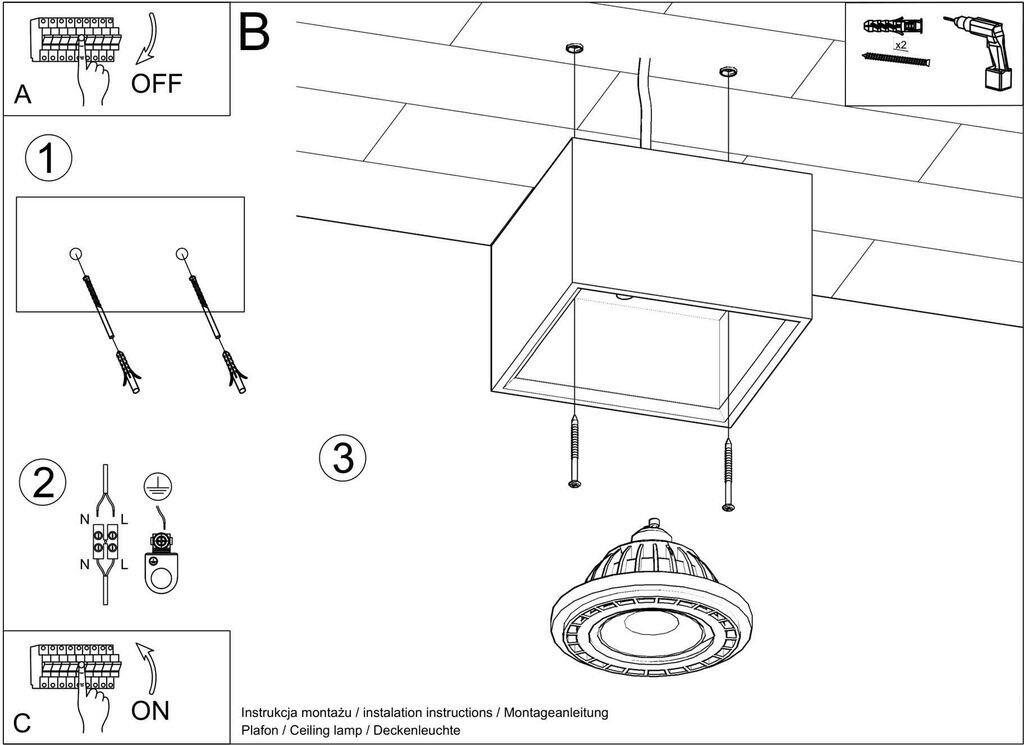 A
OFF

B

x2

1

2

N L
N L

3

C
ON

Instrukcja montażu / instalation instructions / Montageanleitung
Plafon / Ceiling lamp / Deckenleuchte