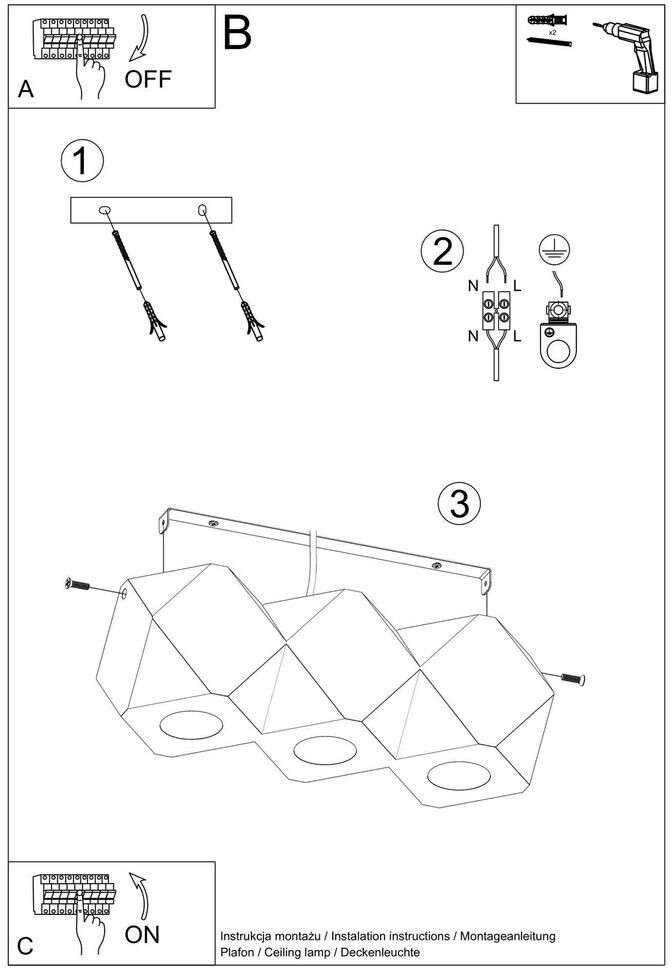 A
OFF

B

x2

1

2
N L
N L

3

C
ON

Instrukcja montażu / Instalation instructions / Montageanleitung
Plafon / Ceiling lamp / Deckenleuchte