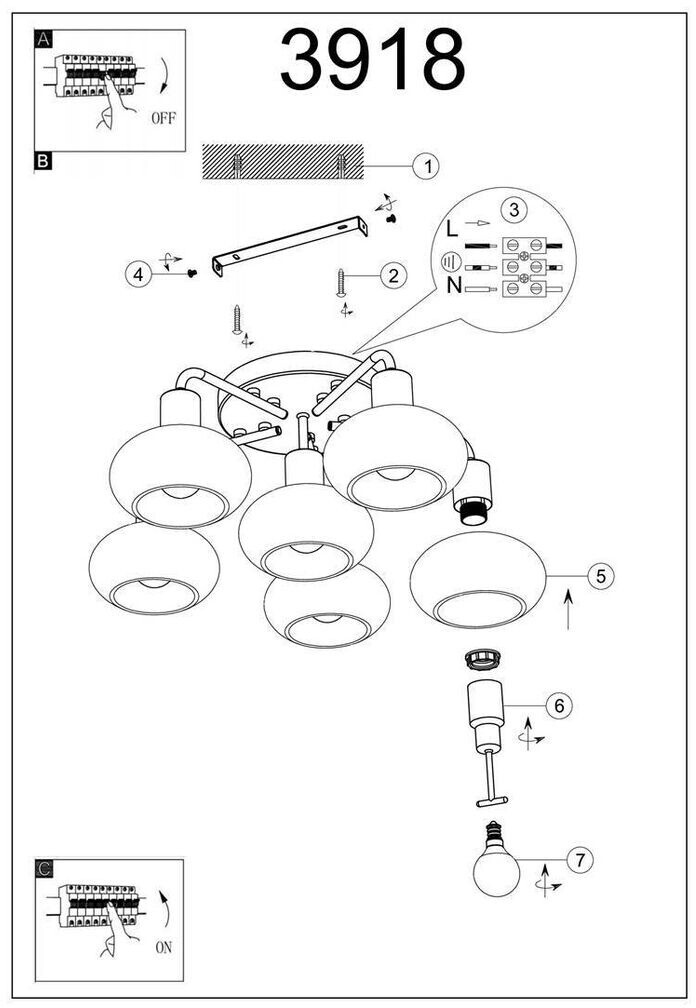 3918

A

OFF

B

1

3

L

N

4

2

5

6

7

C

ON