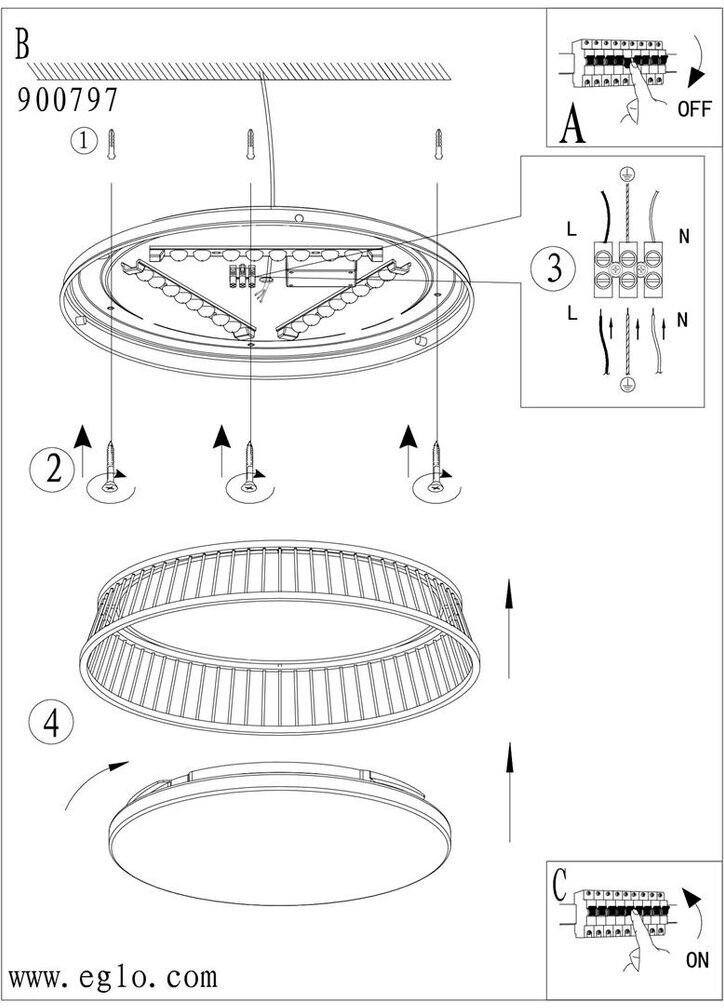 B
900797

OFF
A

1

L
N
3
L
N

2

4

C
ON

www.eglo.com