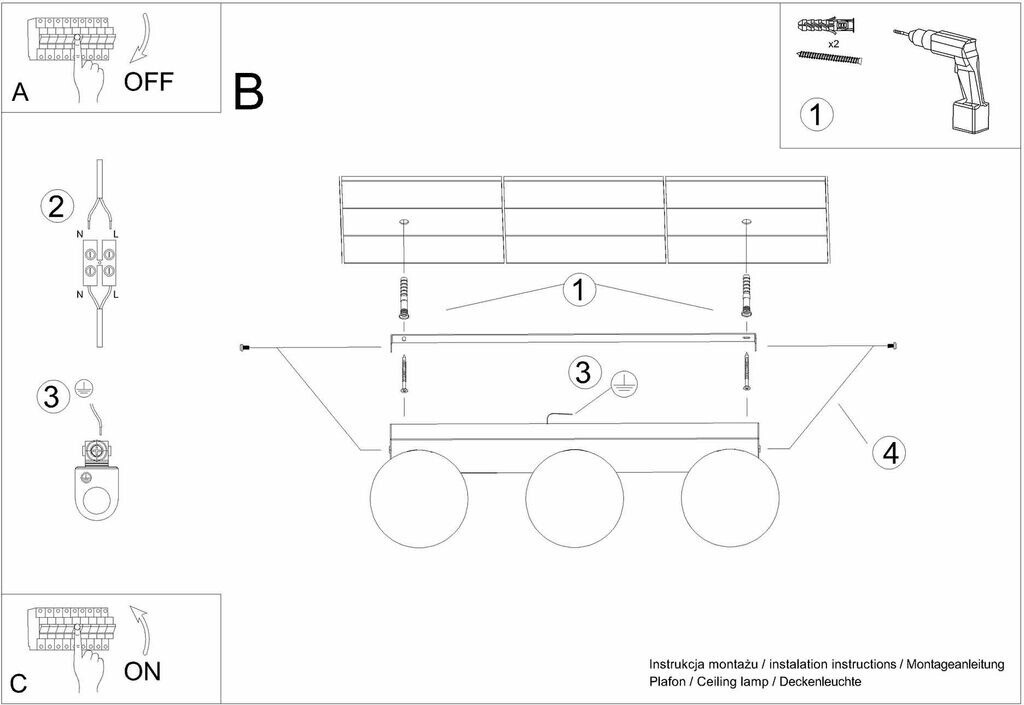 A
OFF

B

x2

1

2
N L
N L

3

1

3

4

C
ON

Instrukcja montażu / instalation instructions / Montageanleitung
Plafon / Ceiling lamp / Deckenleuchte