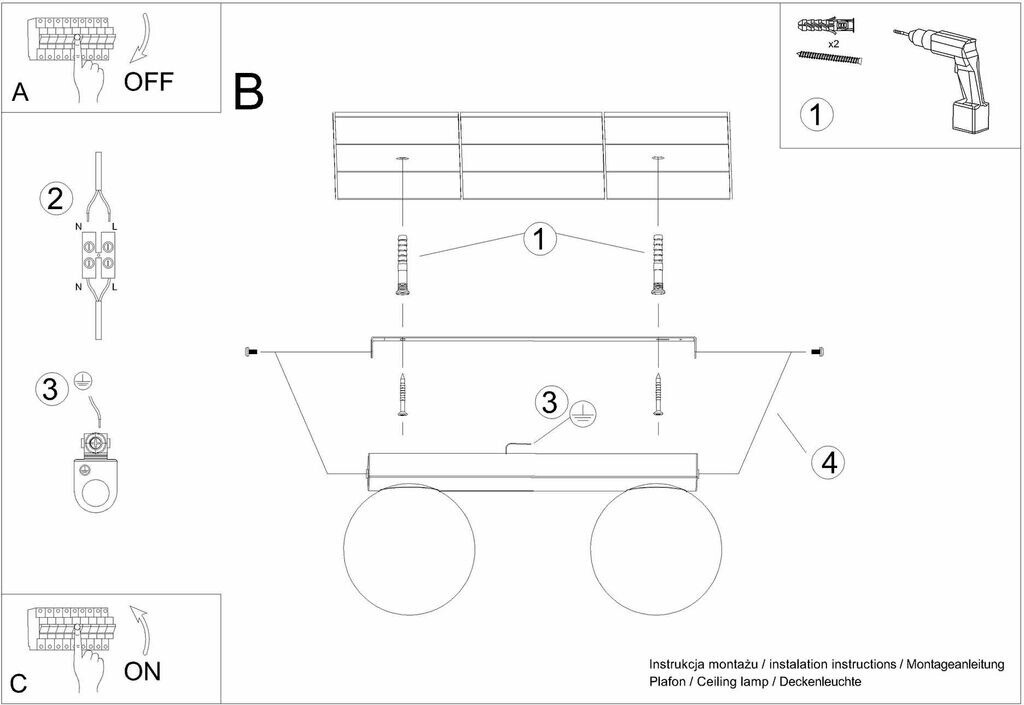 A
OFF

B

x2

1

2
N L
N L

3

1

3

4

C
ON

Instrukcja montażu / instalation instructions / Montageanleitung
Plafon / Ceiling lamp / Deckenleuchte