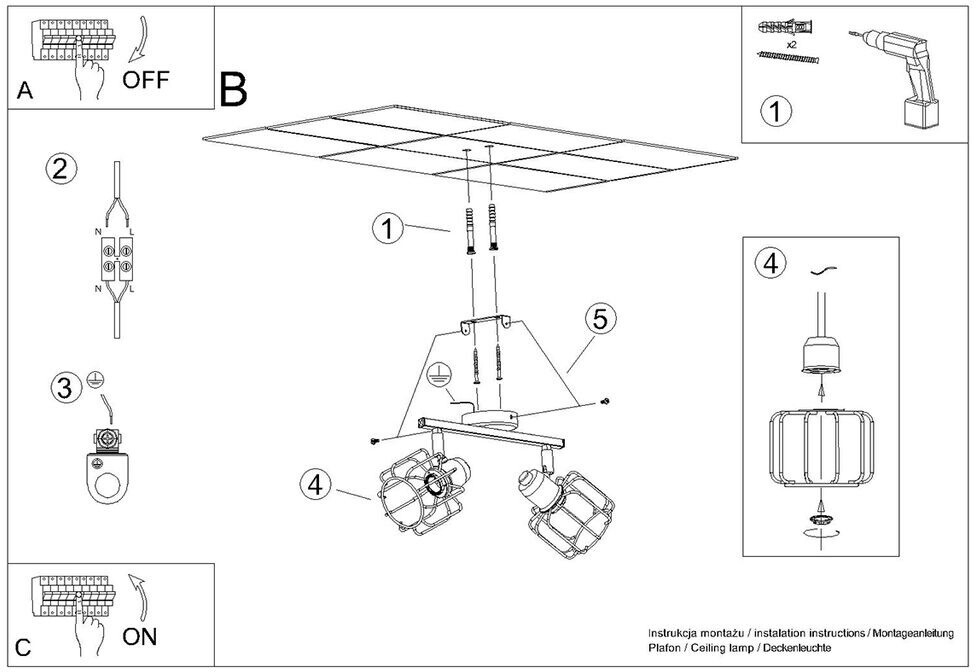 A
OFF

B

x2
1

2
N
L
N
L

3

1

5

4

4

C
ON

Instrukcja montażu / instalation instructions / Montageanleitung
Plafon / Ceiling lamp / Deckenleuchte