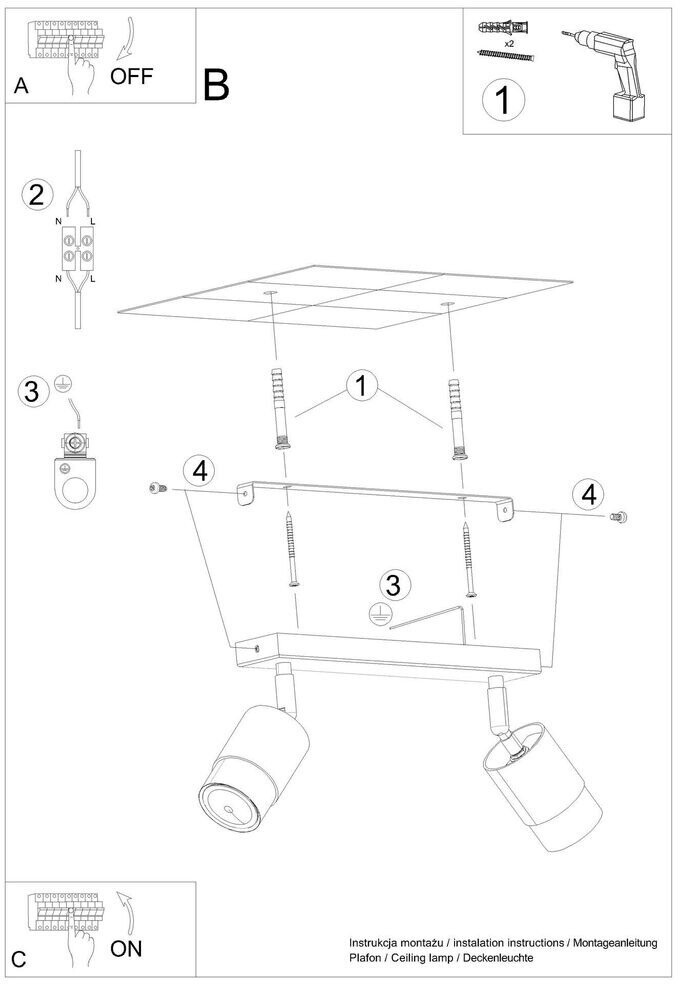 A
OFF

B

x2

1

2
N L
N L

3

1

4

4

3

C
ON

Instrukcja montażu / instalation instructions / Montageanleitung
Plafon / Ceiling lamp / Deckenleuchte