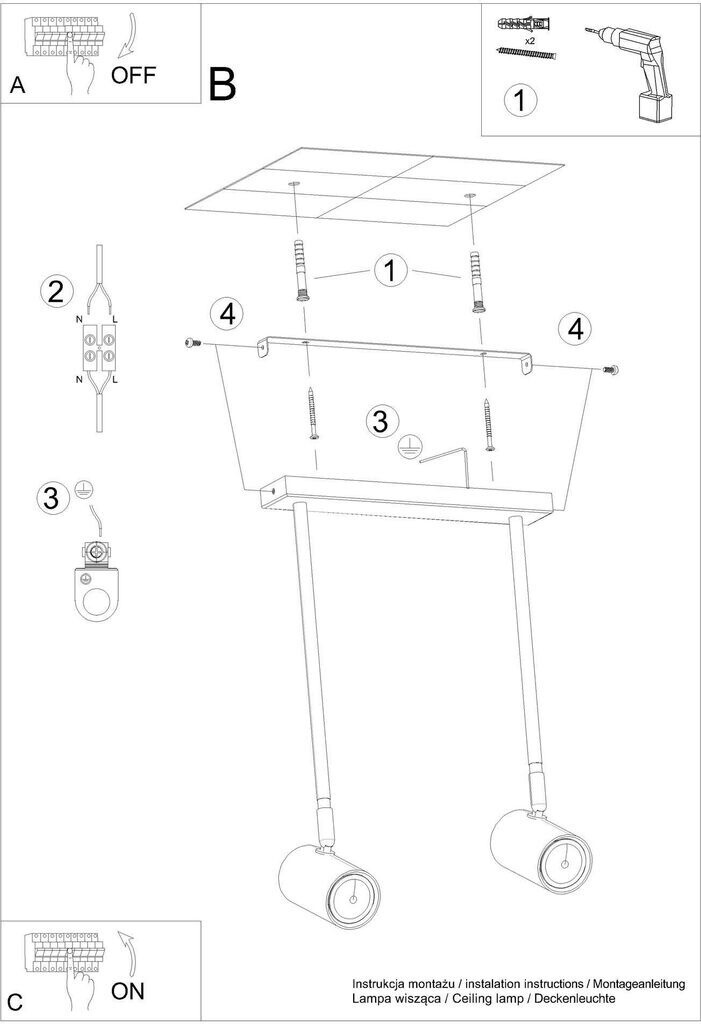 A
OFF

B

x2

1

1

2

N L

N L

4

4

3

3

C
ON

Instrukcja montażu / instalation instructions / Montageanleitung
Lampa wisząca / Ceiling lamp / Deckenleuchte