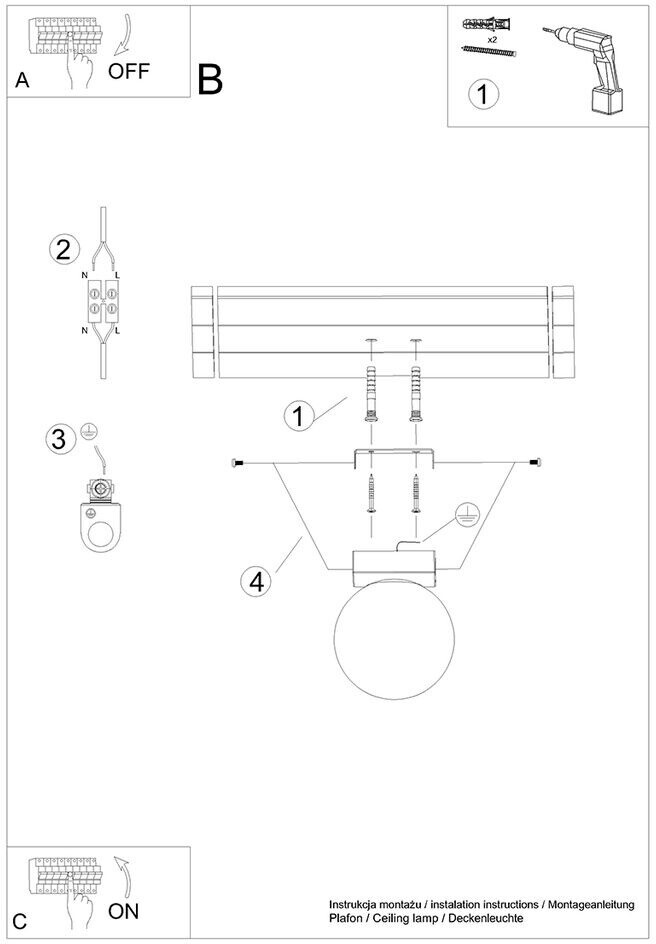 A
OFF
B
x2
1
2
N
L
N
L
3
1
4
C
ON
Instrukcja montażu / instalation instructions / Montageanleitung
Plafon / Ceiling lamp / Deckenleuchte