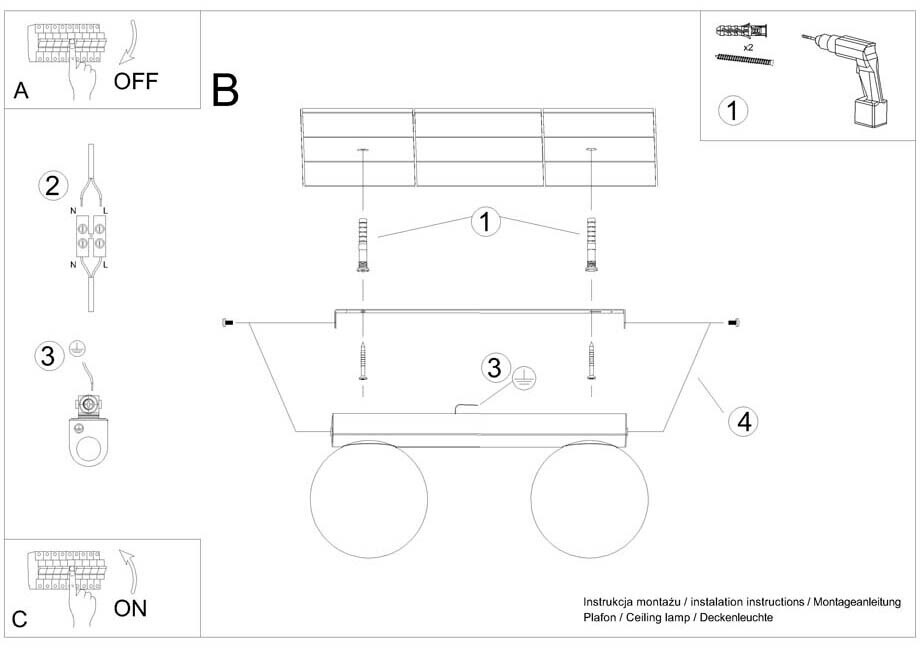 A OFF

B

x2

1

2

N L

N L

3

1

3

4

C ON

Instrukcja montażu / instalation instructions / Montageanleitung
Plafon / Ceiling lamp / Deckenleuchte