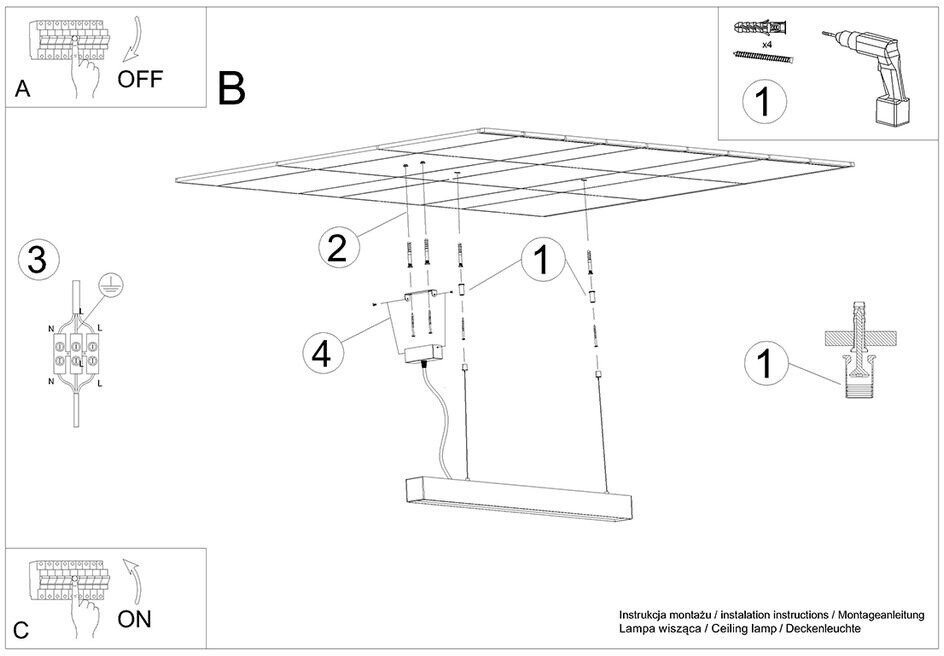 A
OFF

B

x4
1

2
1
3
N
L
N
L
4
1

C
ON

Instrukcja montażu / instalation instructions / Montageanleitung
Lampa wisząca / Ceiling lamp / Deckenleuchte