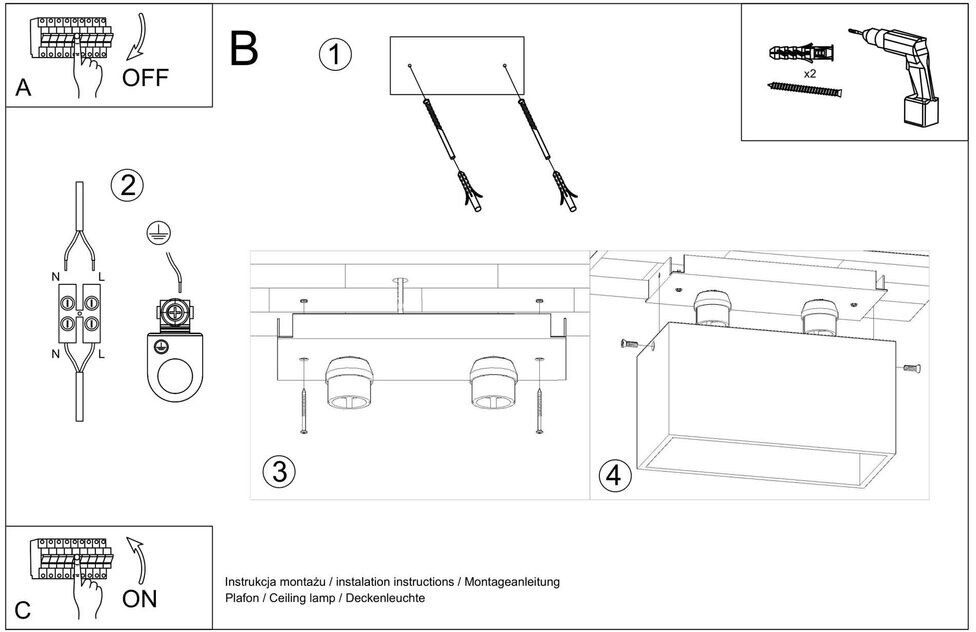 A
OFF

B
1
x2
2
N
L
N
L
3
4

C
ON

Instrukcja montażu / instalation instructions / Montageanleitung
Plafon / Ceiling lamp / Deckenleuchte