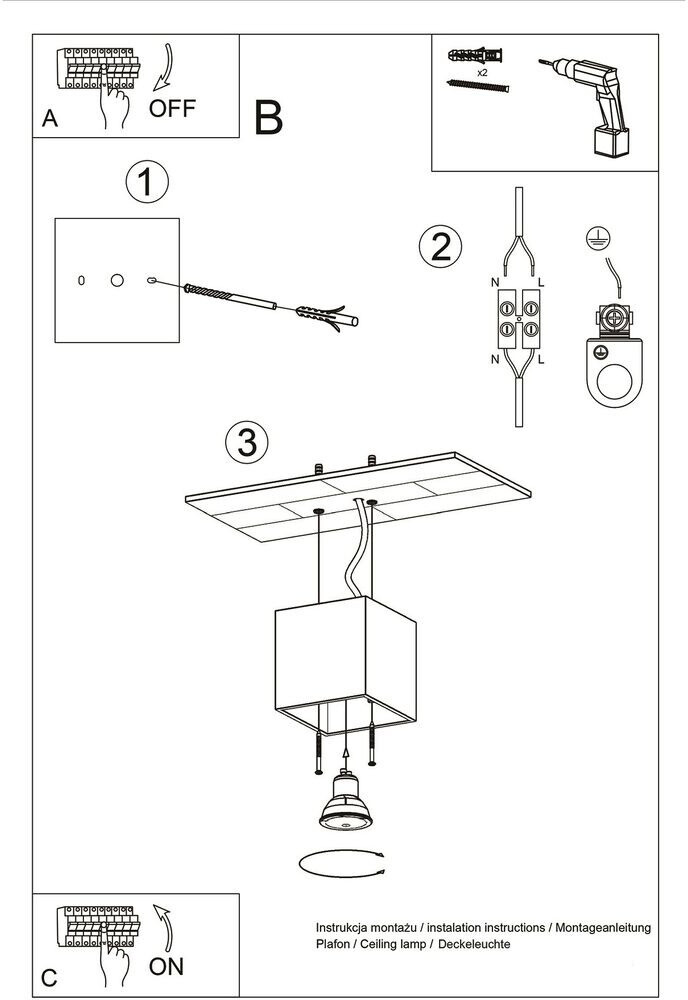 A
OFF

B

x2

1

2

N L

N L

3

C
ON

Instrukcja montażu / instalation instructions / Montageanleitung
Plafon / Ceiling lamp / Deckeleuchte