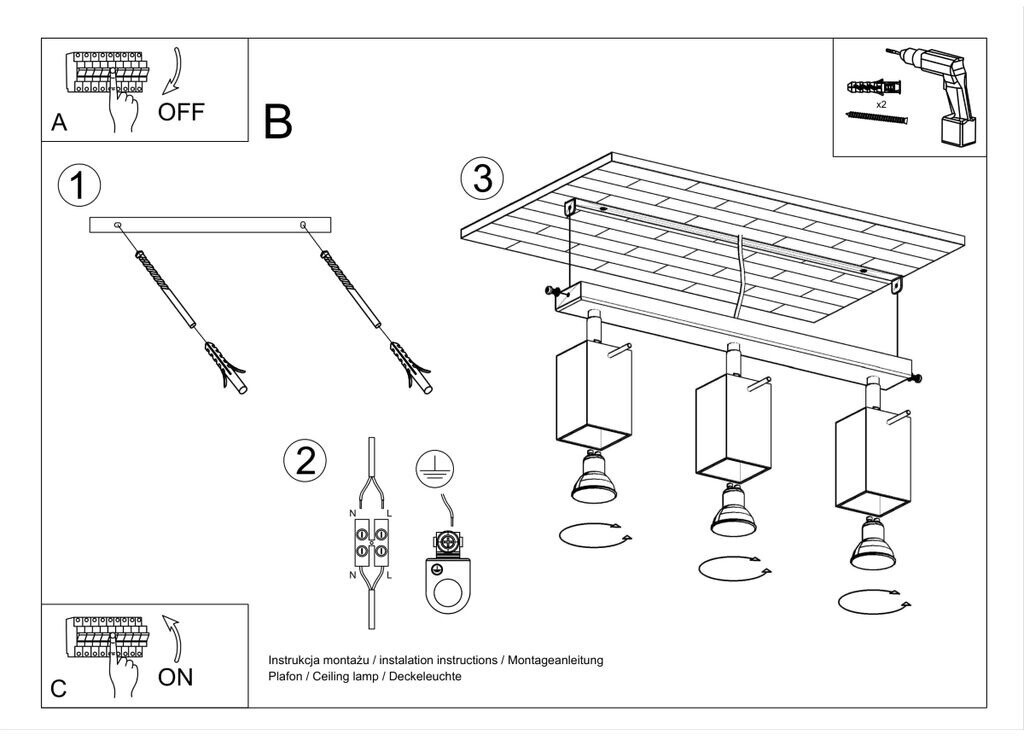 A
OFF
B
x2
1
3
2
N
L
N
L
C
ON
Instrukcja montażu / instalation instructions / Montageanleitung
Plafon / Ceiling lamp / Deckeleuchte