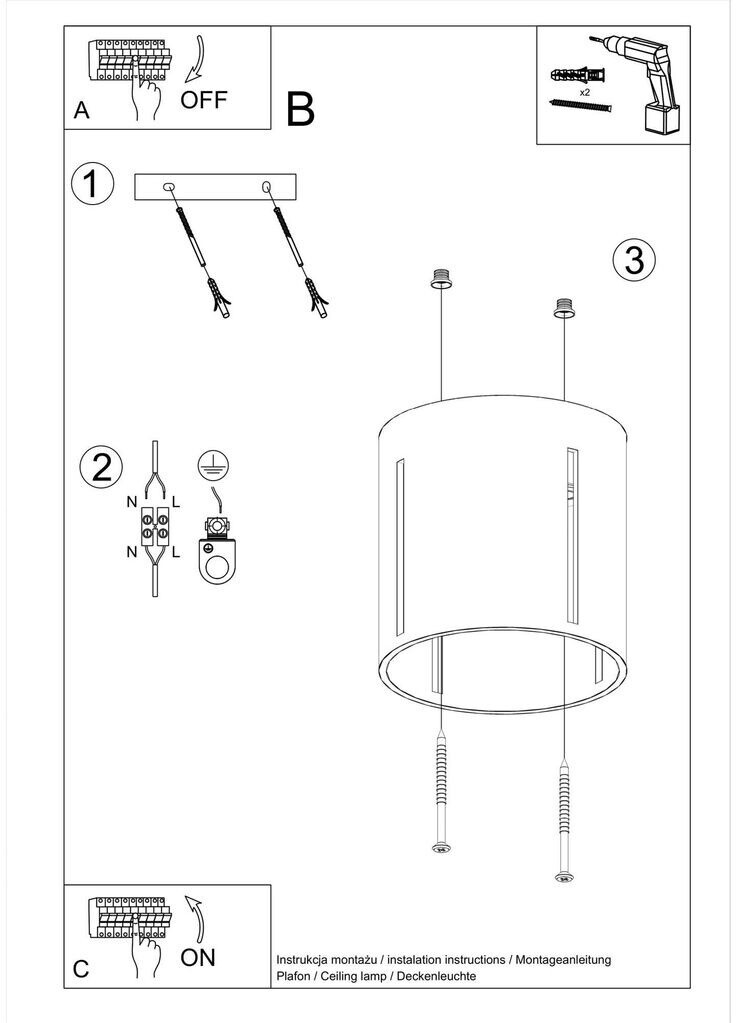 A
OFF
B
x2
1
3
2
N
L
N
L
C
ON
Instrukcja montażu / instalation instructions / Montageanleitung
Plafon / Ceiling lamp / Deckenleuchte