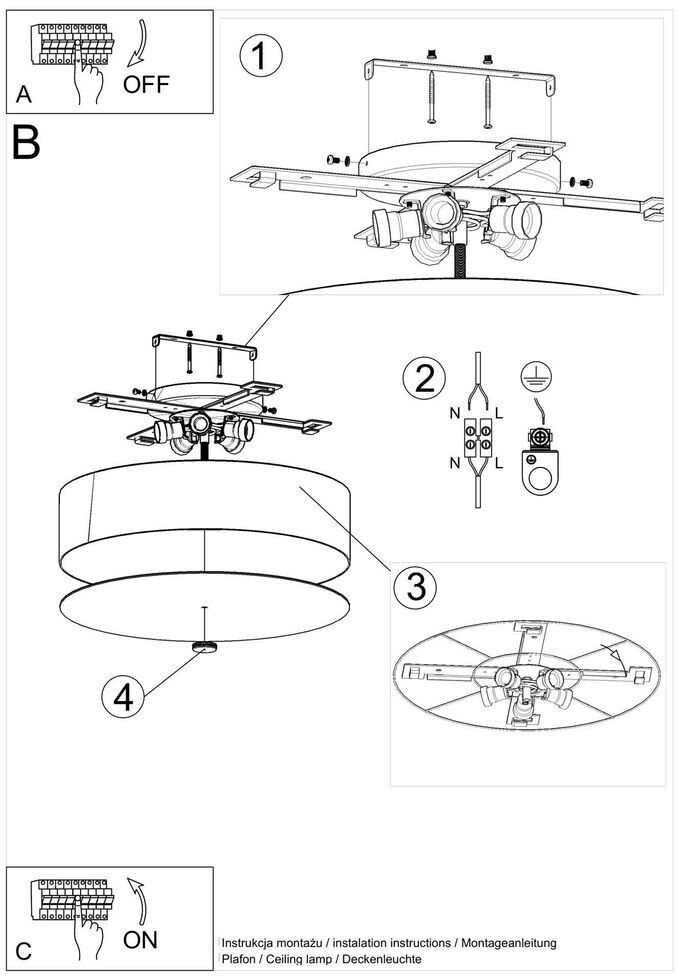 A
OFF

B

1

2

N L
N L

3

4

C
ON

Instrukcja montażu / instalation instructions / Montageanleitung
Plafon / Ceiling lamp / Deckenleuchte