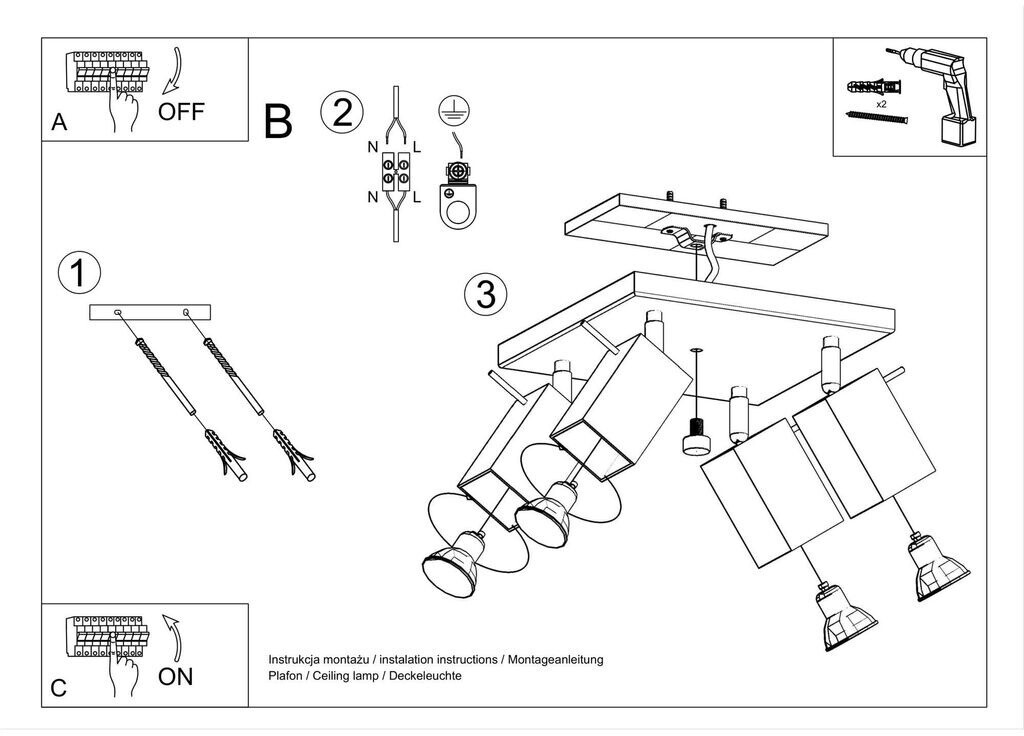 A
OFF

B
2
N L
N L

x2

1

3

C
ON

Instrukcja montażu / instalation instructions / Montageanleitung
Plafon / Ceiling lamp / Deckeleuchte