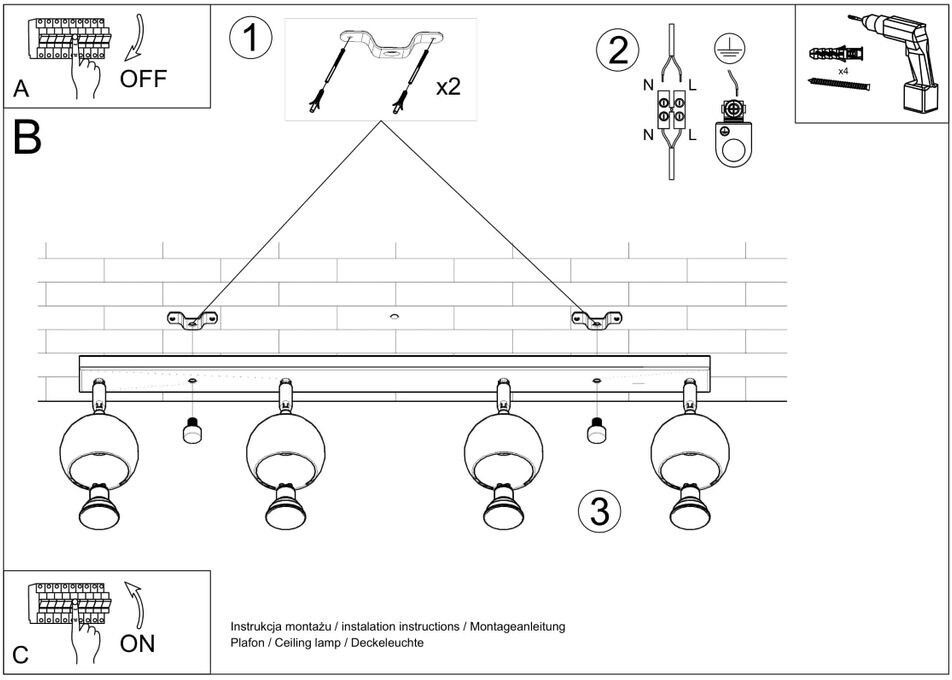 A
OFF

1
x2

2
N L
N L

x4

B

3

C
ON

Instrukcja montażu / instalation instructions / Montageanleitung
Plafon / Ceiling lamp / Deckeleuchte