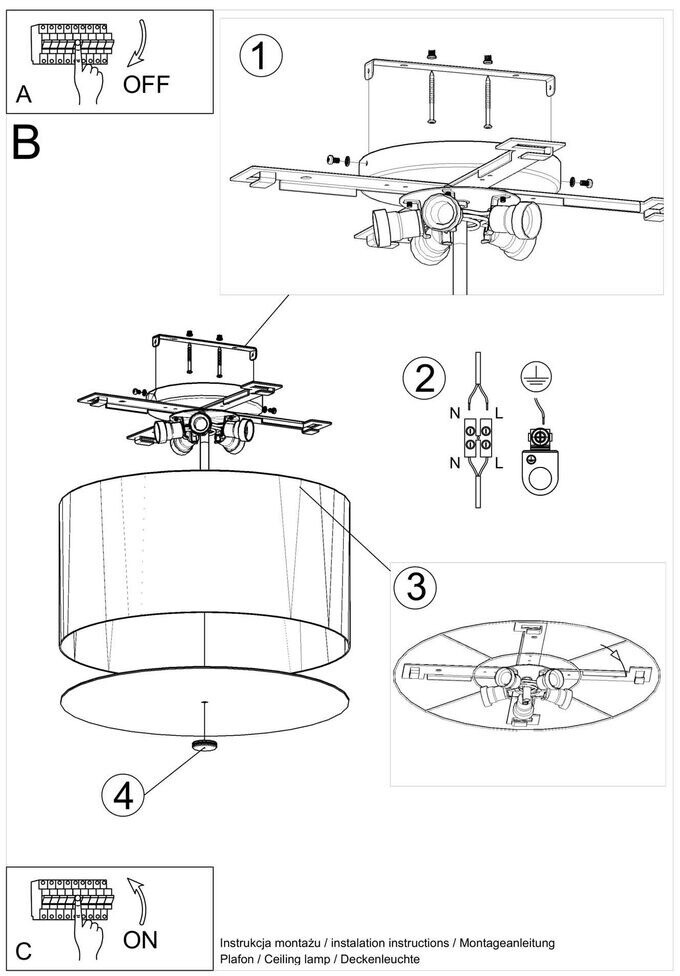 A
OFF

B

1

2
N
L
N
L

3

4

C
ON

Instrukcja montażu / instalation instructions / Montageanleitung
Plafon / Ceiling lamp / Deckenleuchte