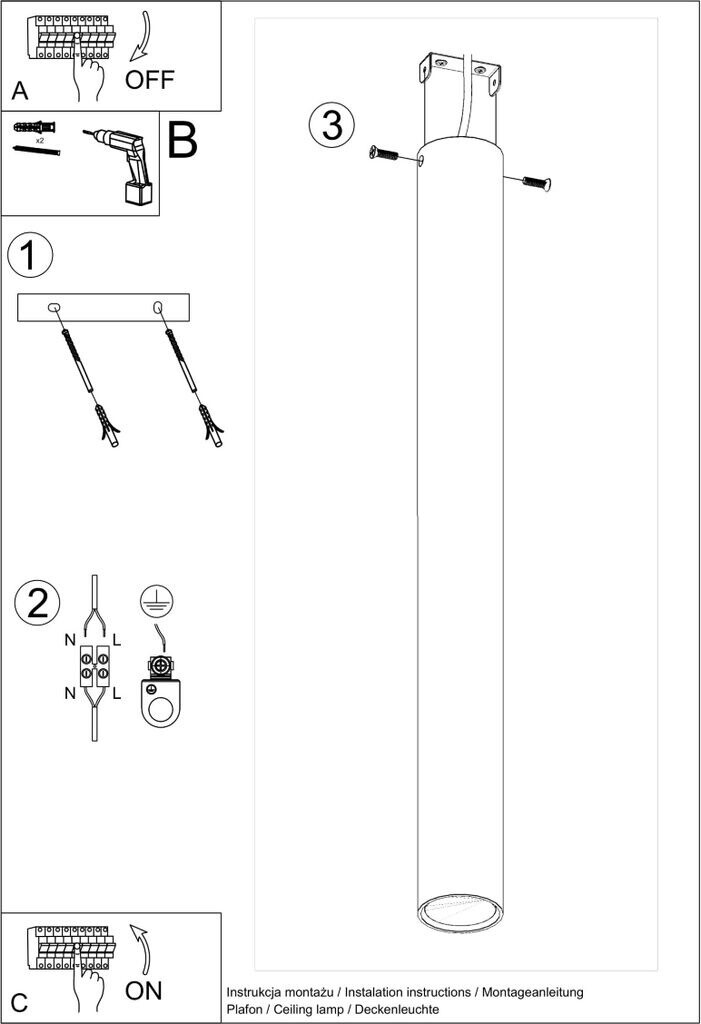 A
OFF
x2
B
1
2
N L
N L
3
C
ON
Instrukcja montażu / Instalation instructions / Montageanleitung
Plafon / Ceiling lamp / Deckenleuchte