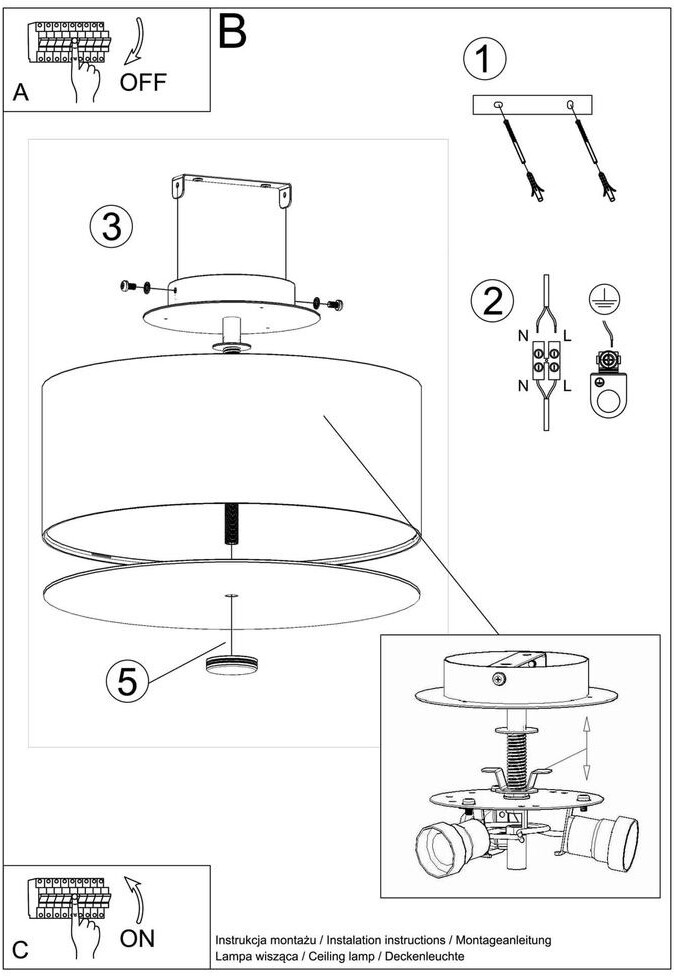 A OFF

B

1

3

2

N L
N L

5

C ON

Instrukcja montażu / Instalation instructions / Montageanleitung
Lampa wisząca / Ceiling lamp / Deckenleuchte