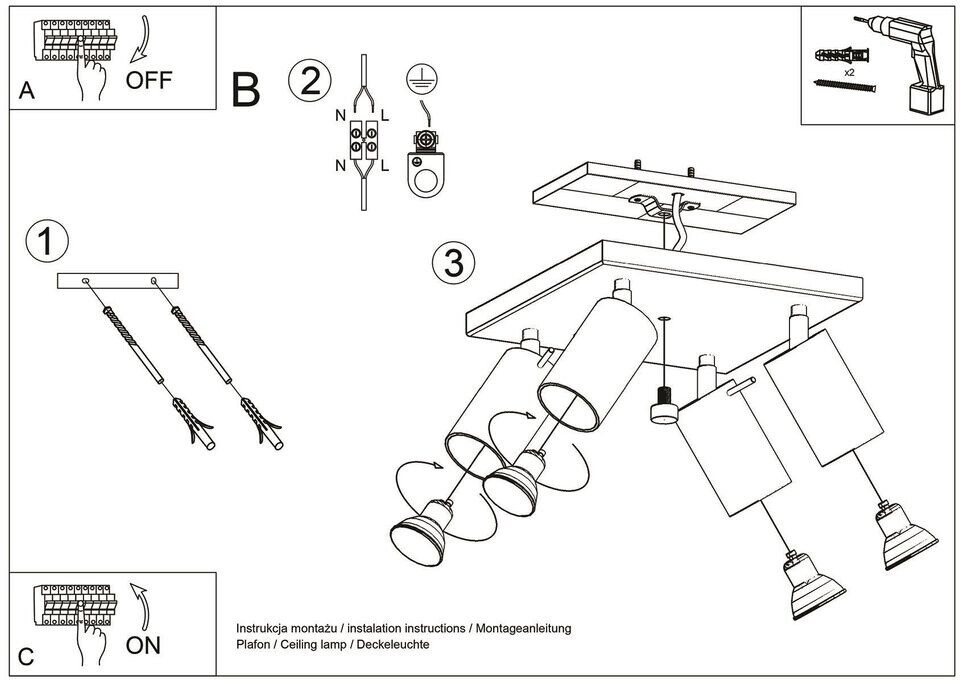 A
OFF

B
2
N L
N L

x2

1

3

C
ON

Instrukcja montażu / instalation instructions / Montageanleitung
Plafon / Ceiling lamp / Deckeleuchte