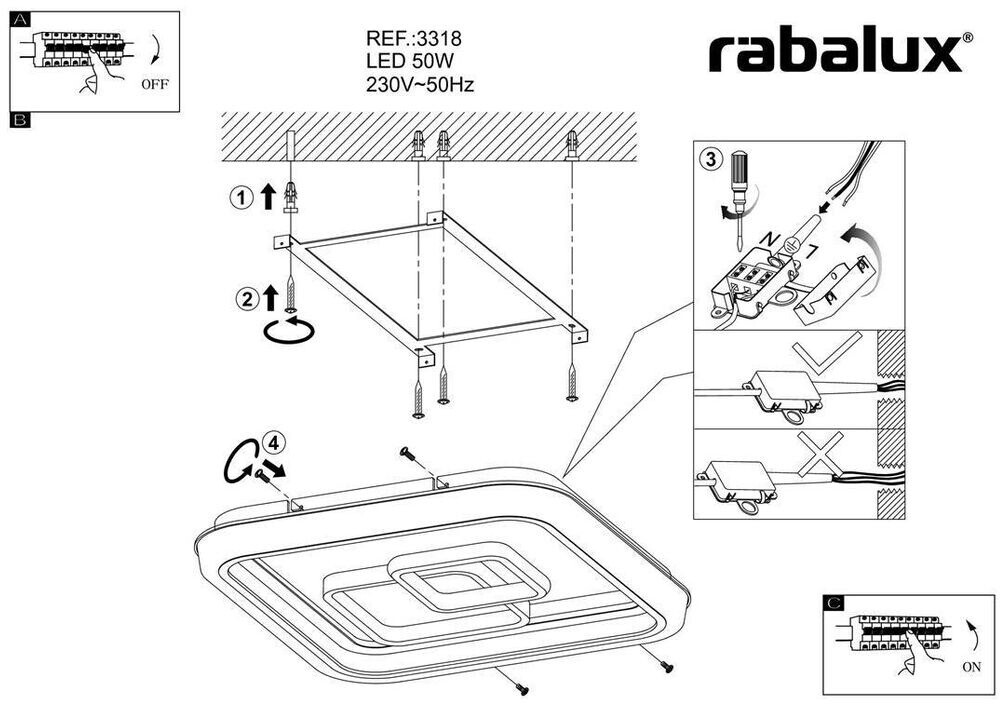 A

OFF

B

REF.:3318
LED 50W
230V~50Hz

rabalux®

1

2

3

N

L

4

C

ON