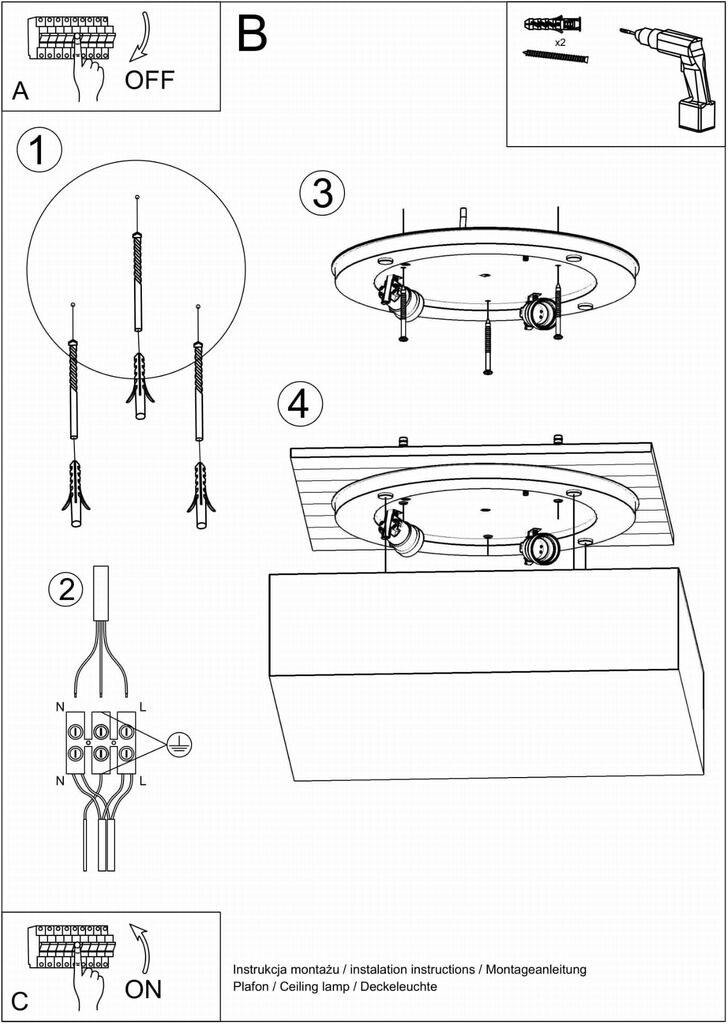 A

OFF

B

x2

1

3

4

2

N

L

N

L

C

ON

Instrukcja montażu / instalation instructions / Montageanleitung
Plafon / Ceiling lamp / Deckeleuchte