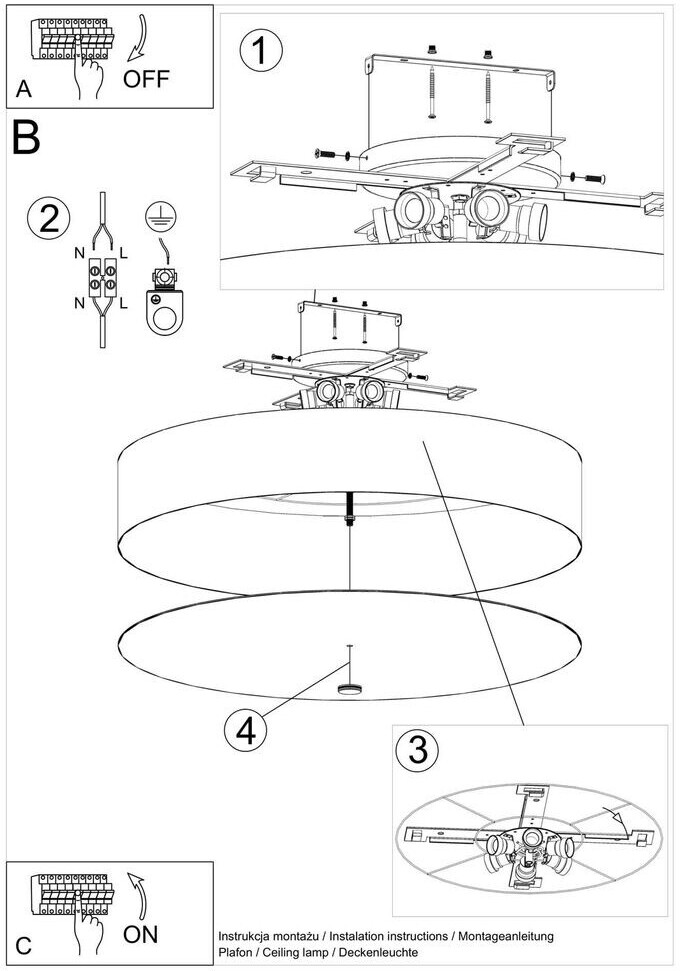 A
OFF

1

B

2
N L
N L

4

3

C
ON

Instrukcja montażu / Instalation instructions / Montageanleitung
Plafon / Ceiling lamp / Deckenleuchte