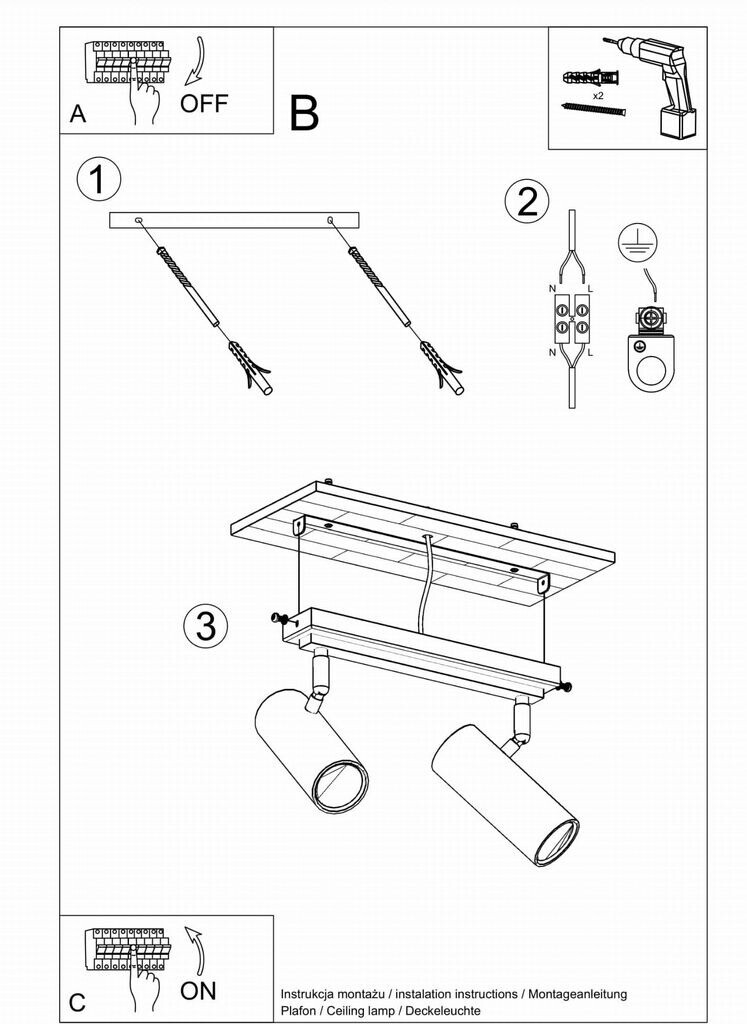 A
OFF
B
x2
1
2
N
L
N
L
3
C
ON
Instrukcja montażu / instalation instructions / Montageanleitung
Plafon / Ceiling lamp / Deckeleuchte