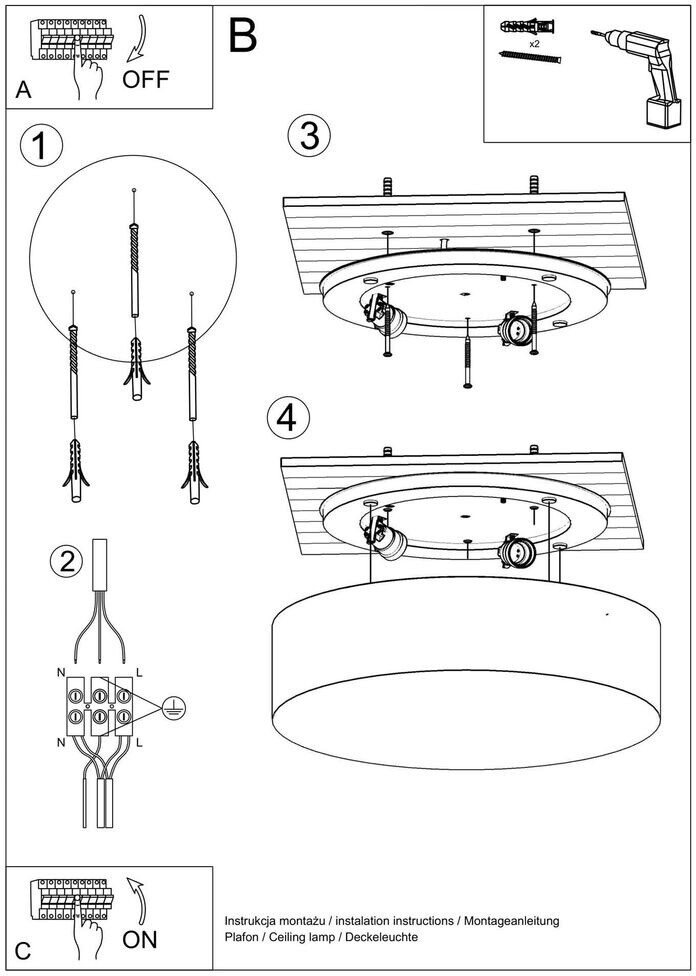 A

OFF

B

x2

1

3

4

2

N

L

N

L

C

ON

Instrukcja montażu / instalation instructions / Montageanleitung
Plafon / Ceiling lamp / Deckeleuchte