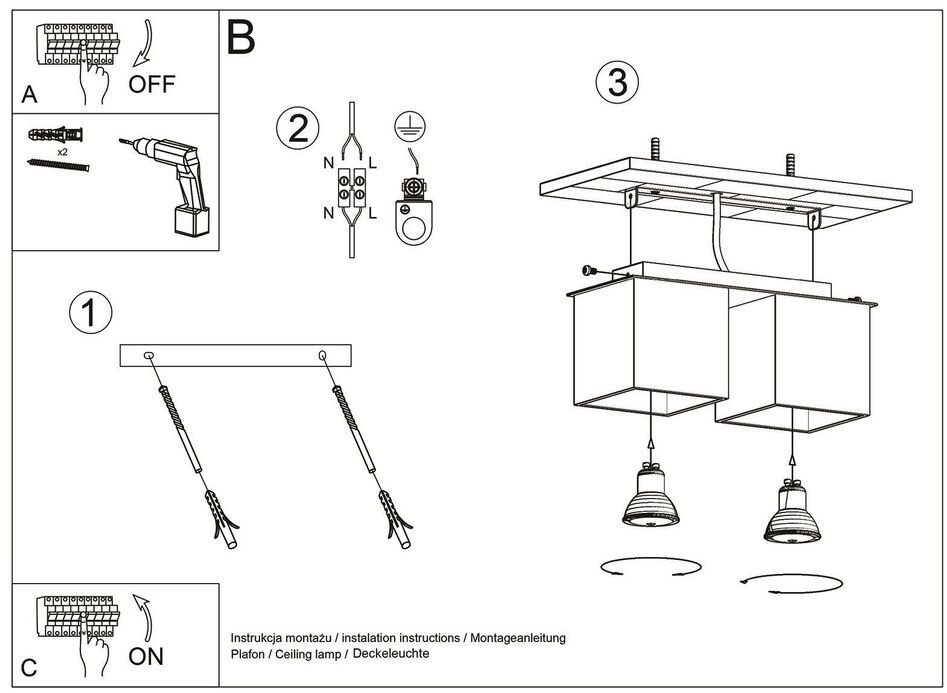 A

OFF

x2

B

2

N

L

N

L

3

1

C

ON

Instrukcja montażu / instalation instructions / Montageanleitung
Plafon / Ceiling lamp / Deckeleuchte