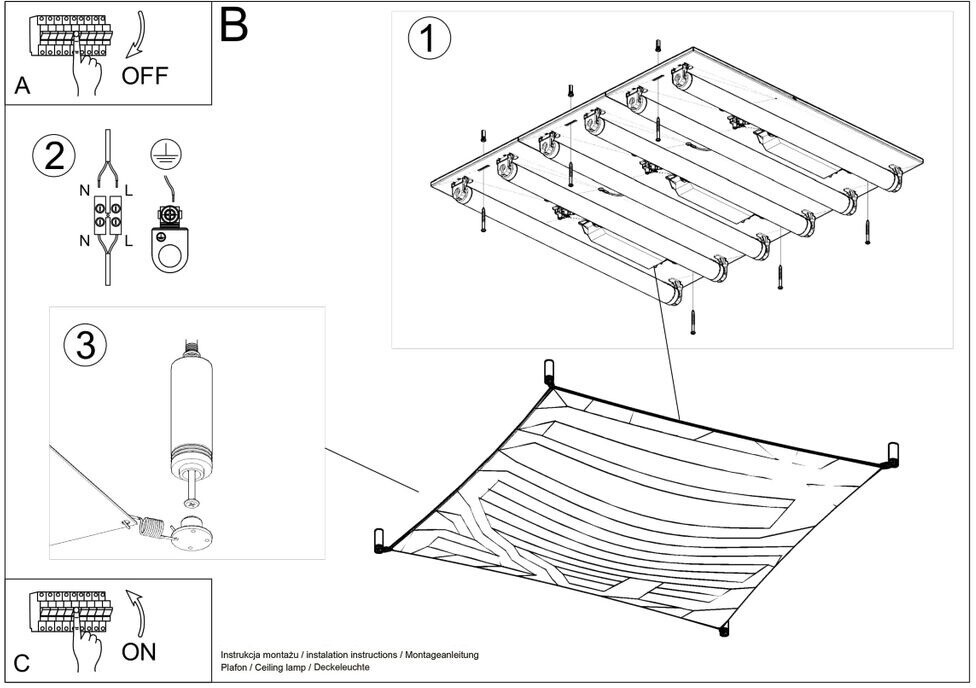 A
OFF

B

1

2
N
L
N
L

3

C
ON

Instrukcja montażu / instalation instructions / Montageanleitung
Plafon / Ceiling lamp / Deckeleuchte